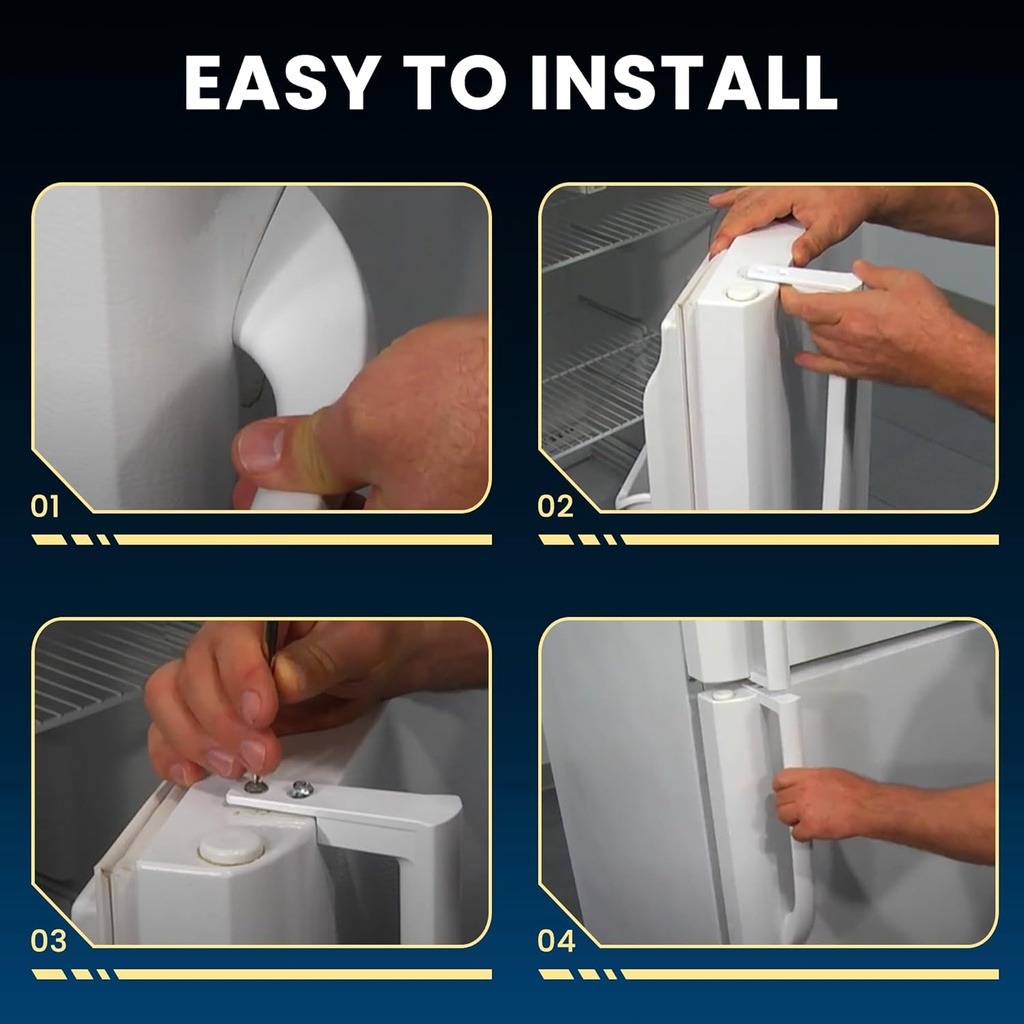 EASY TO INSTALL

01

02

03

04