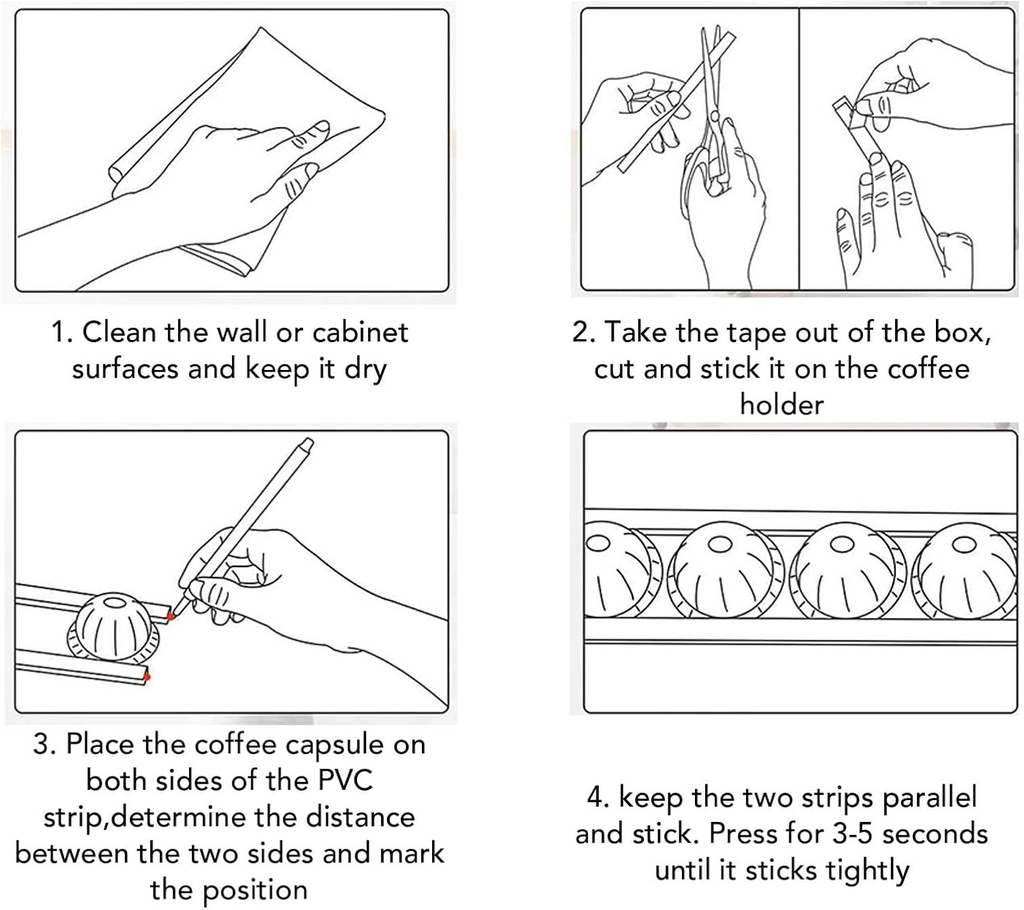 1. Clean the wall or cabinet surfaces and keep it dry

2. Take the tape out of the box, cut and stick it on the coffee holder

3. Place the coffee capsule on both sides of the PVC strip,determine the distance between the two sides and mark the position

4. keep the two strips parallel and stick. Press for 3-5 seconds until it sticks tightly