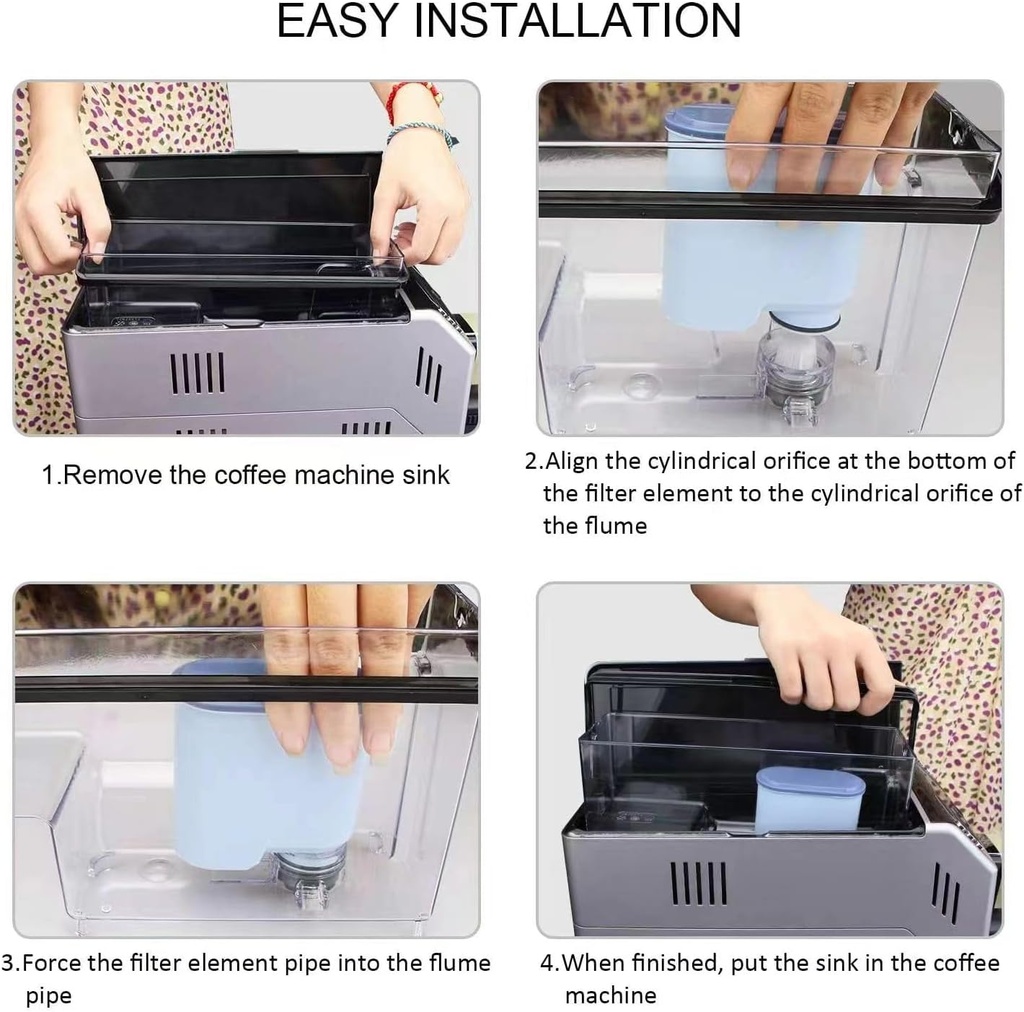 EASY INSTALLATION

1.Remove the coffee machine sink

2.Align the cylindrical orifice at the bottom of the filter element to the cylindrical orifice of the flume

3.Force the filter element pipe into the flume pipe

4.When finished, put the sink in the coffee machine