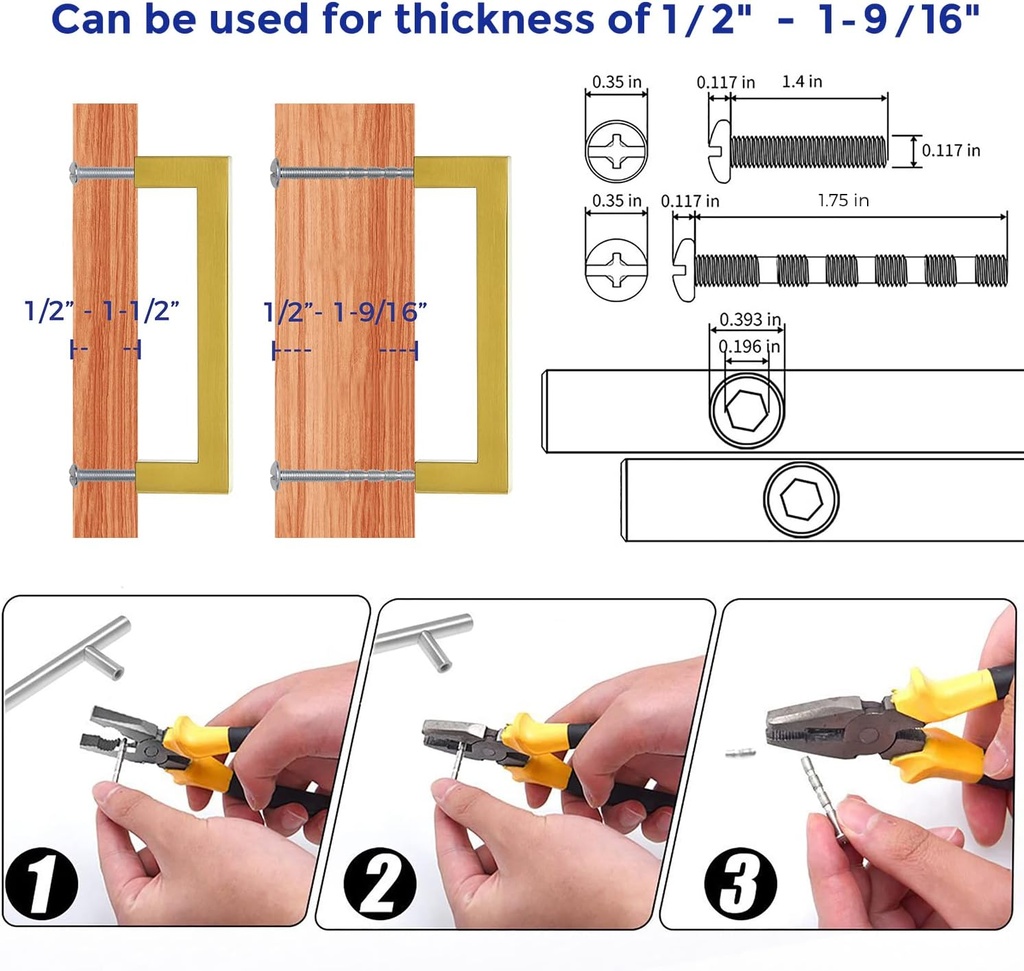 Can be used for thickness of 1/2" - 1-9/16"

1/2" - 1-1/2"

1/2"- 1-9/16"

0.35 in

0.117 in

1.4 in

0.117 in

0.35 in

0.117 in

1.75 in

0.393 in

0.196 in

1

2

3