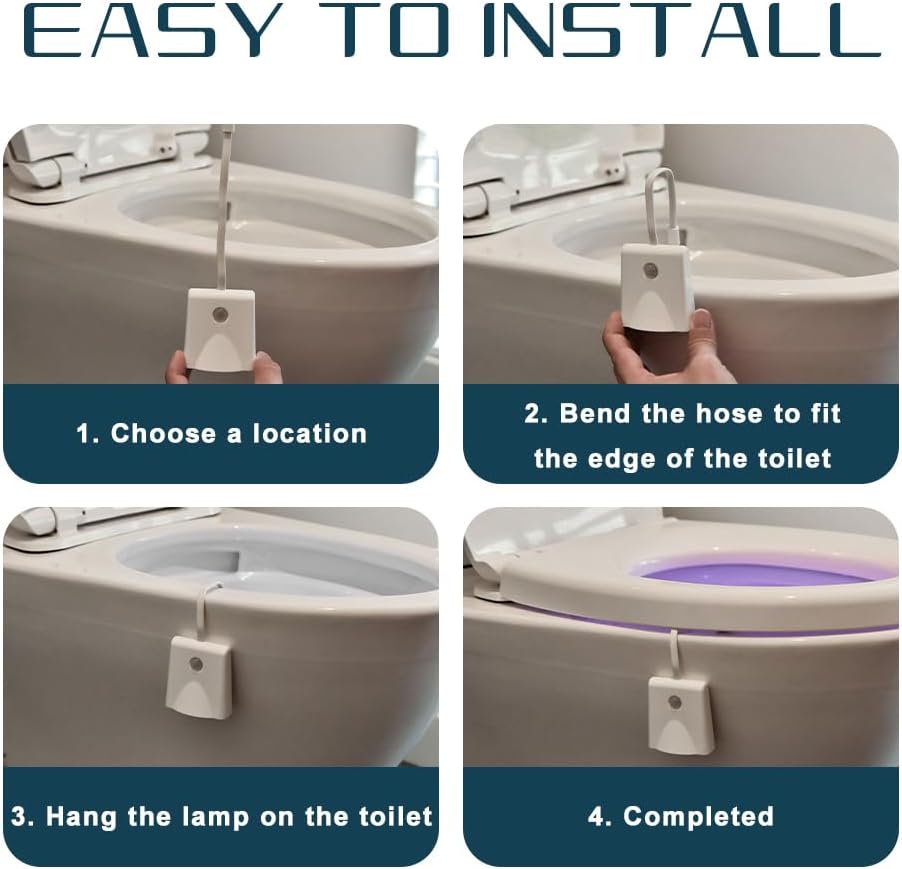 EASY TO INSTALL

1. Choose a location

2. Bend the hose to fit the edge of the toilet

3. Hang the lamp on the toilet

4. Completed