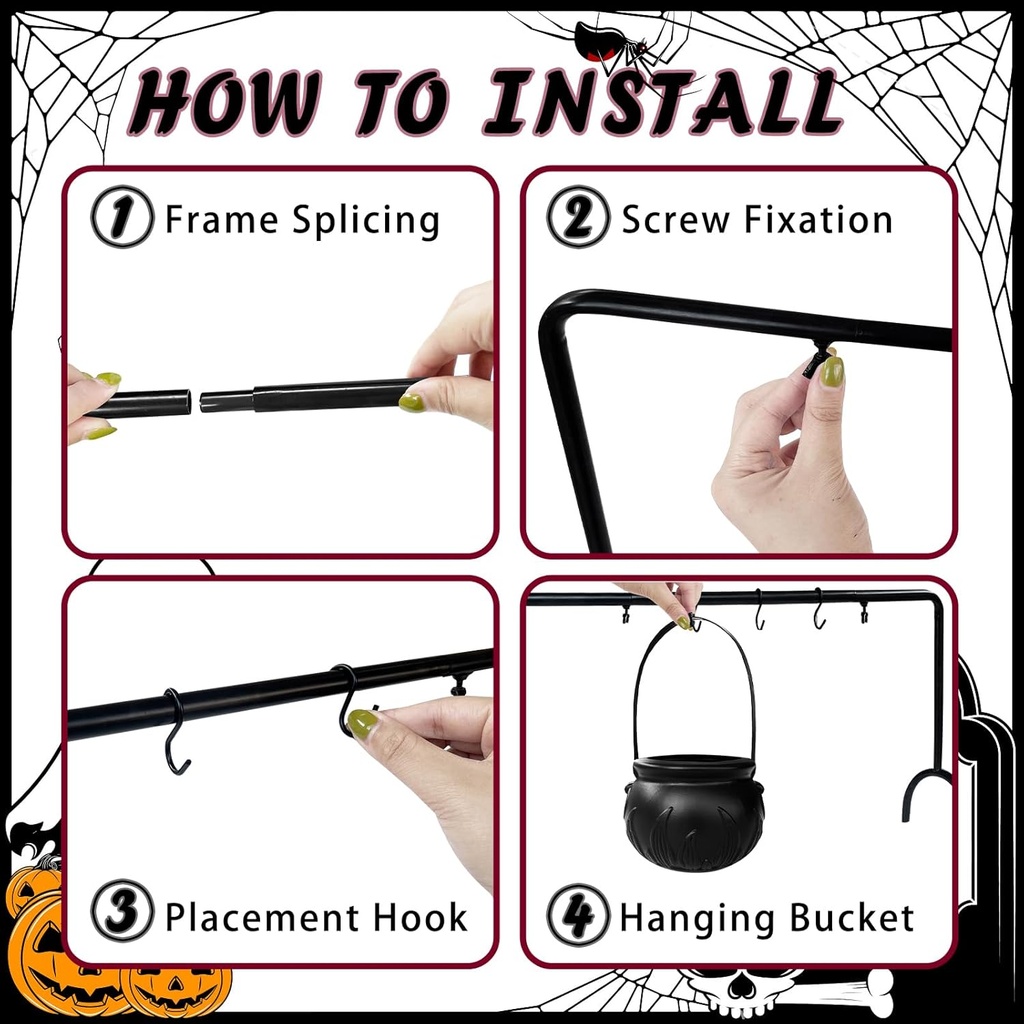 HOW TO INSTALL

1 Frame Splicing

2 Screw Fixation

3 Placement Hook

4 Hanging Bucket