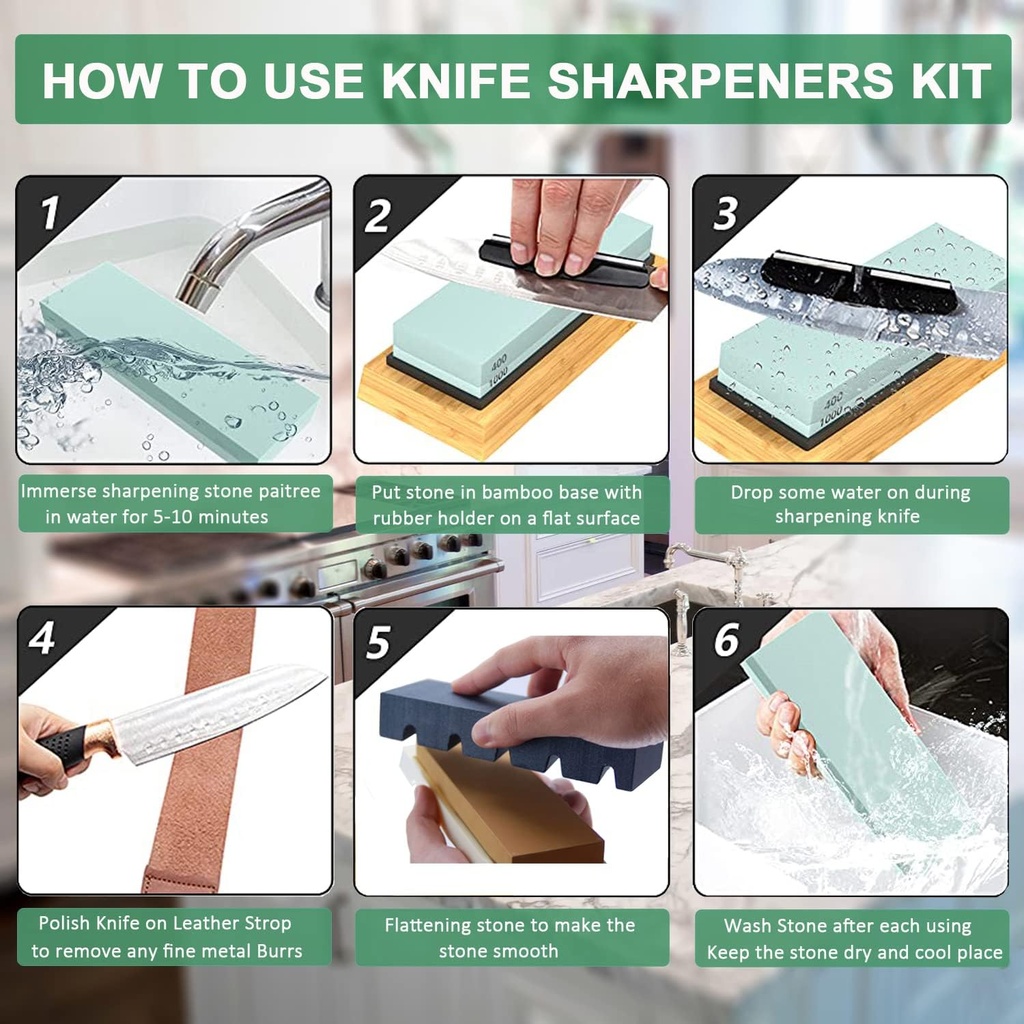 HOW TO USE KNIFE SHARPENERS KIT

1

Immerse sharpening stone paitree in water for 5-10 minutes

2

400
1000

Put stone in bamboo base with rubber holder on a flat surface

3

400
1000

Drop some water on during sharpening knife

4

Polish Knife on Leather Strop to remove any fine metal Burrs

5

Flattening stone to make the stone smooth

6

Wash Stone after each using Keep the stone dry and cool place