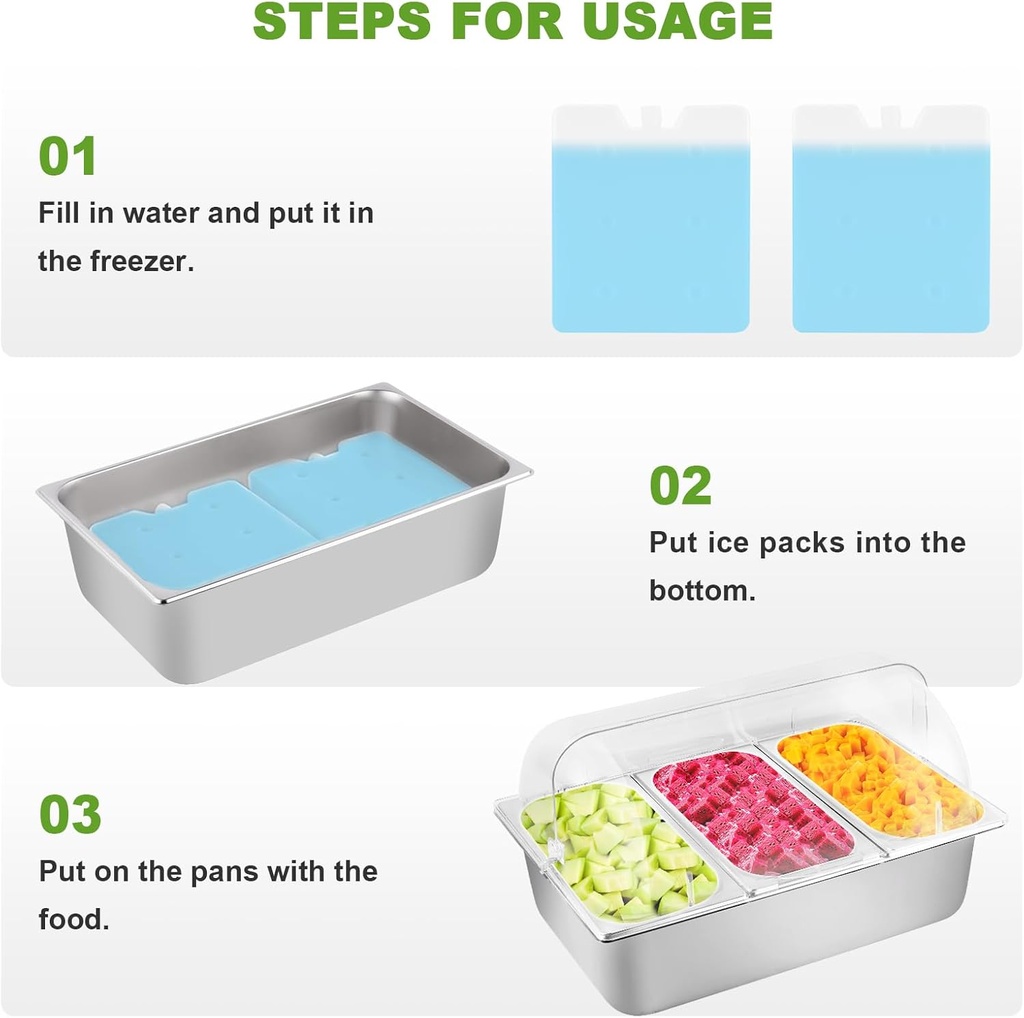 STEPS FOR USAGE

01

Fill in water and put it in the freezer.

02

Put ice packs into the bottom.

03

Put on the pans with the food.