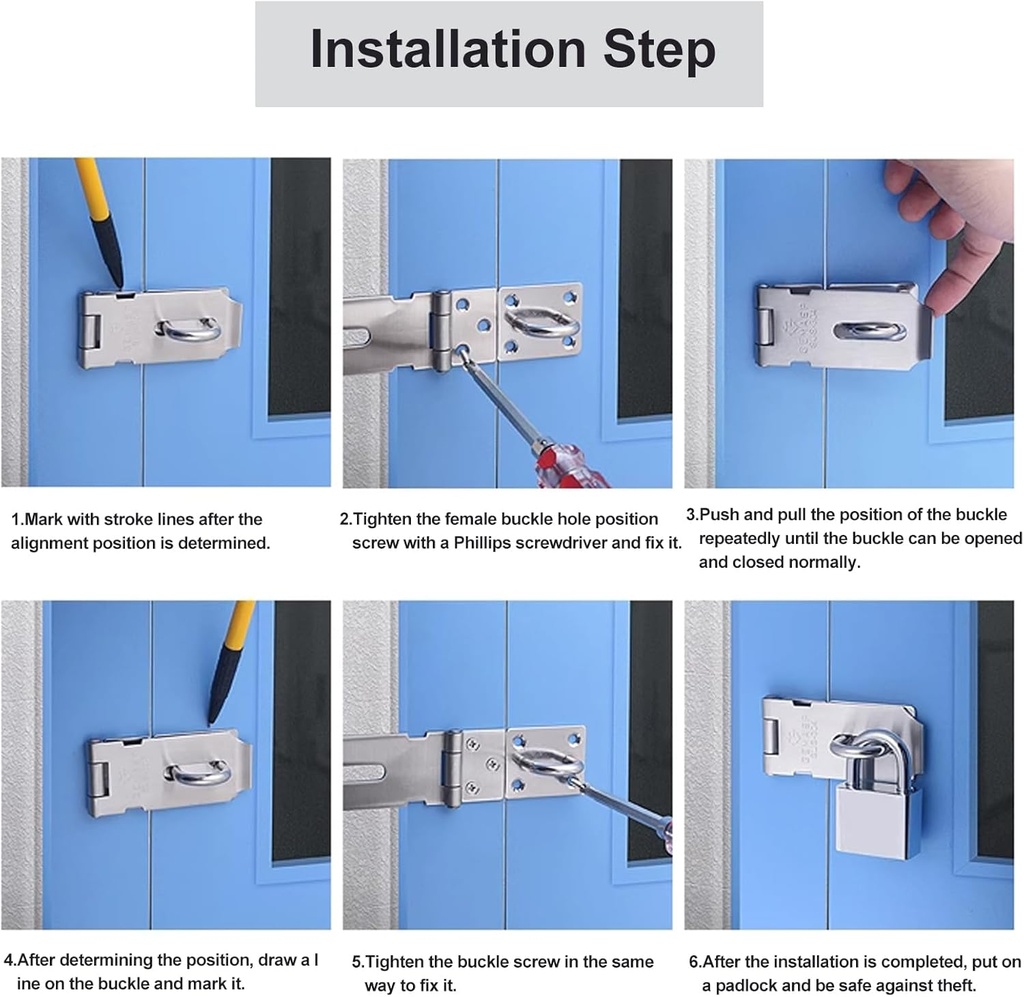 Installation Step

1.Mark with stroke lines after the alignment position is determined.

2.Tighten the female buckle hole position screw with a Phillips screwdriver and fix it.

3.Push and pull the position of the buckle repeatedly until the buckle can be opened and closed normally.

4.After determining the position, draw a l ine on the buckle and mark it.

5.Tighten the buckle screw in the same way to fix it.

6.After the installation is completed, put on a padlock and be safe against theft.