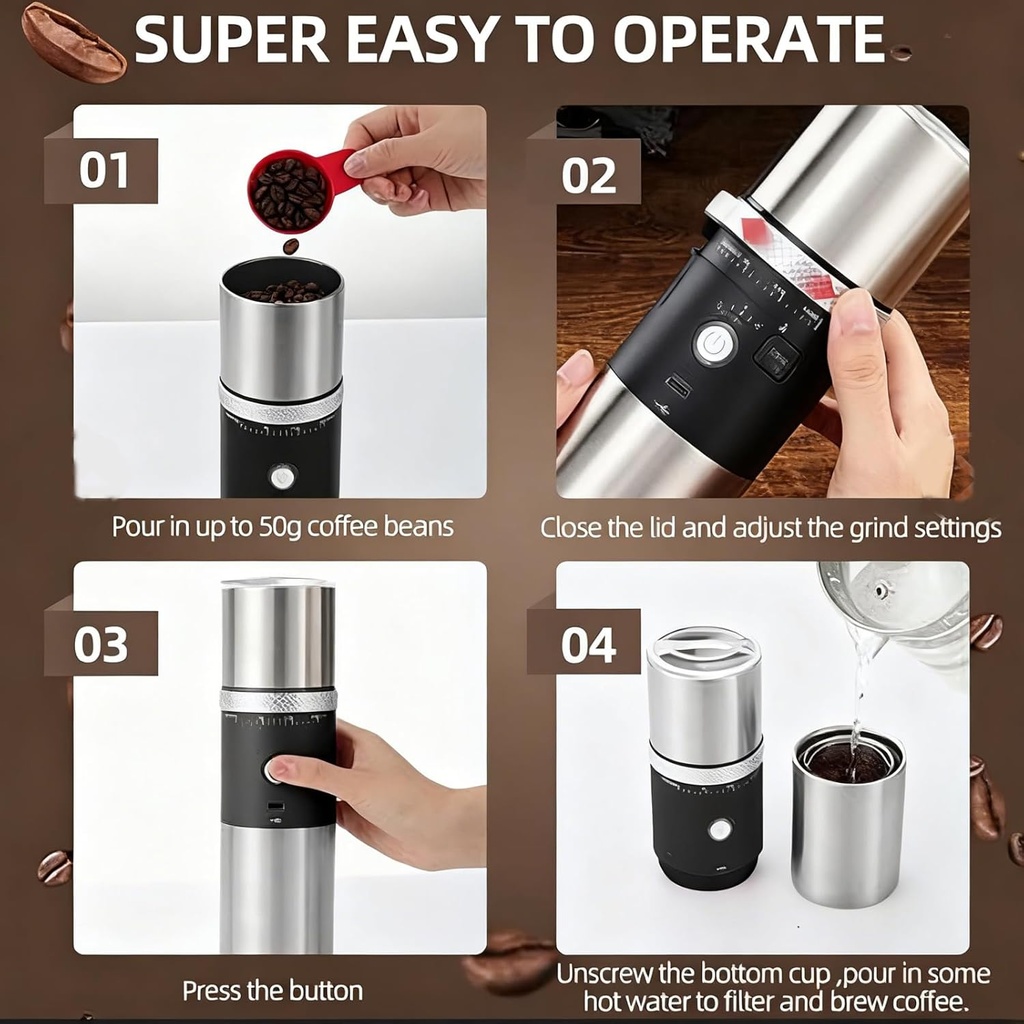 SUPER EASY TO OPERATE

01

Pour in up to 50g coffee beans

02

Close the lid and adjust the grind settings

03

Press the button

04

Unscrew the bottom cup ,pour in some hot water to filter and brew coffee.