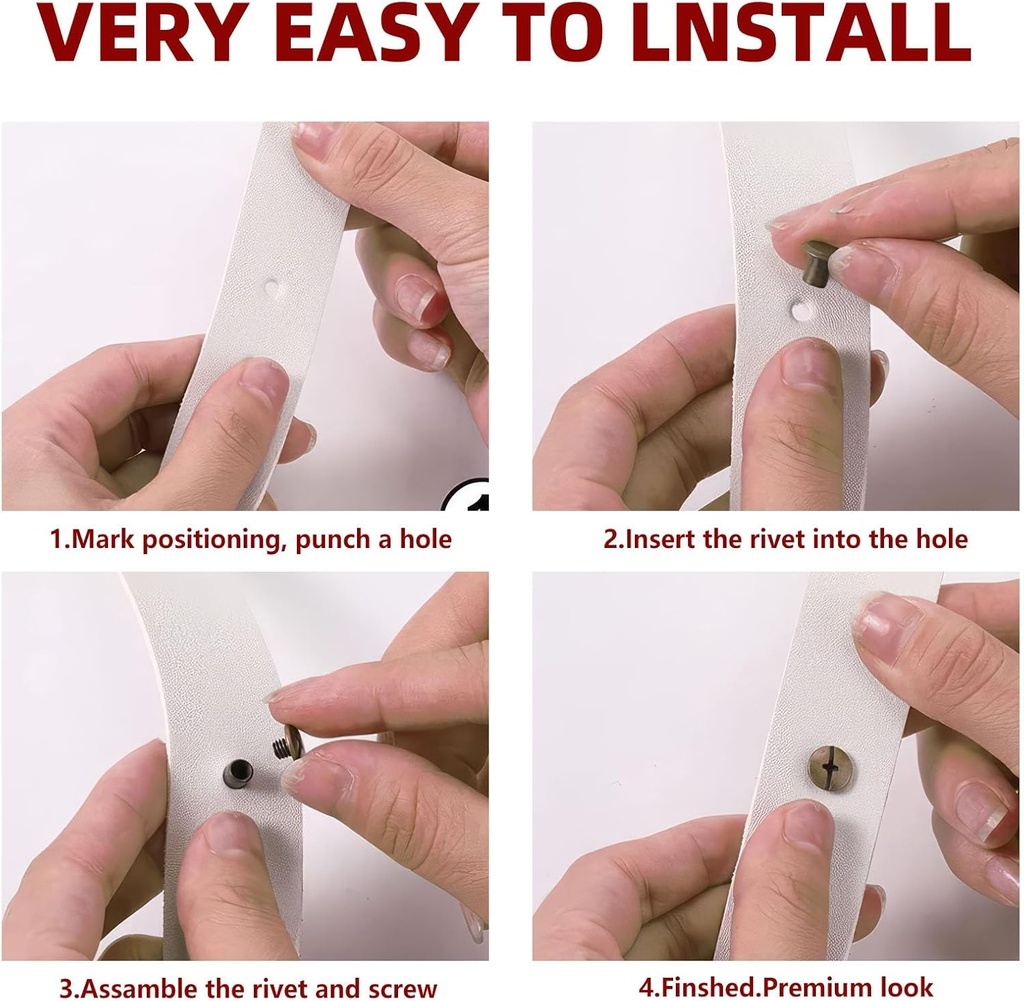 VERY EASY TO LNSTALL

1.Mark positioning, punch a hole

2.Insert the rivet into the hole

3.Assamble the rivet and screw

4.Finshed.Premium look