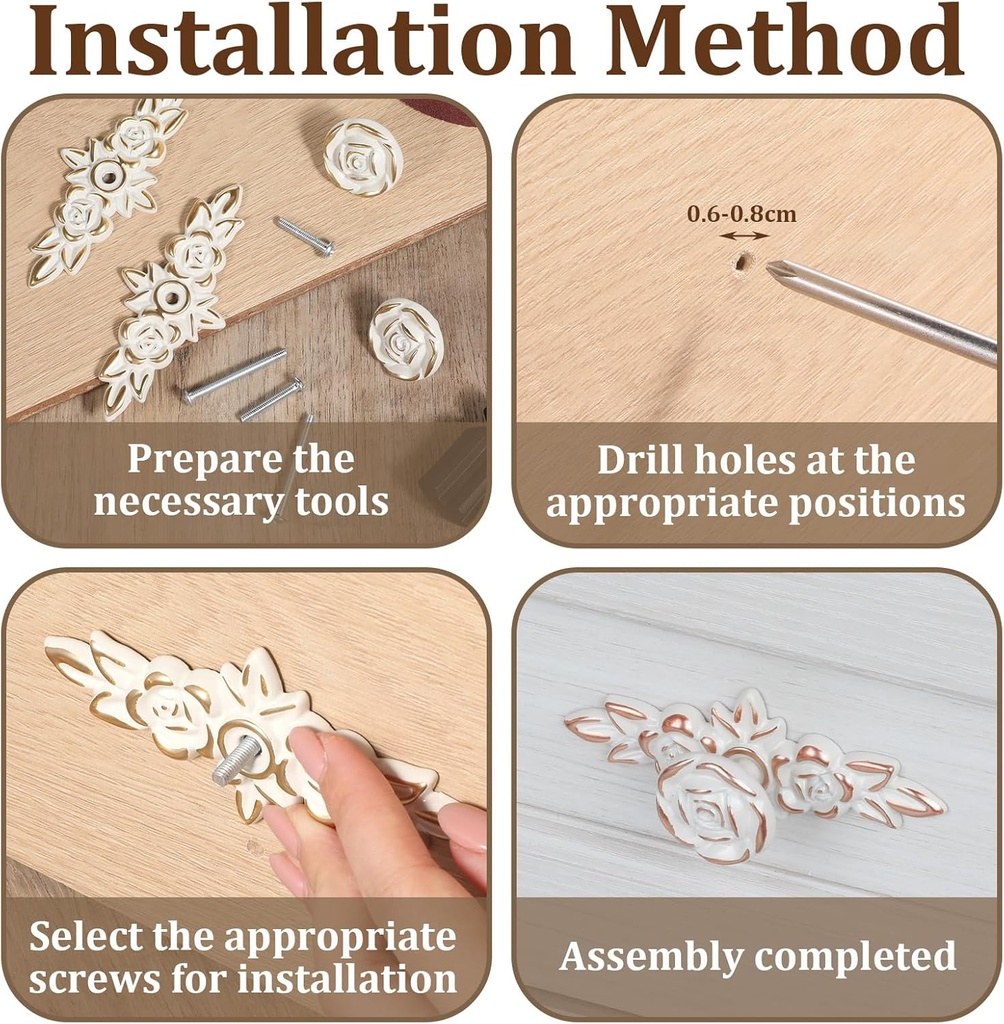 Installation Method

Prepare the necessary tools

0.6-0.8cm

Drill holes at the appropriate positions

Select the appropriate screws for installation

Assembly completed