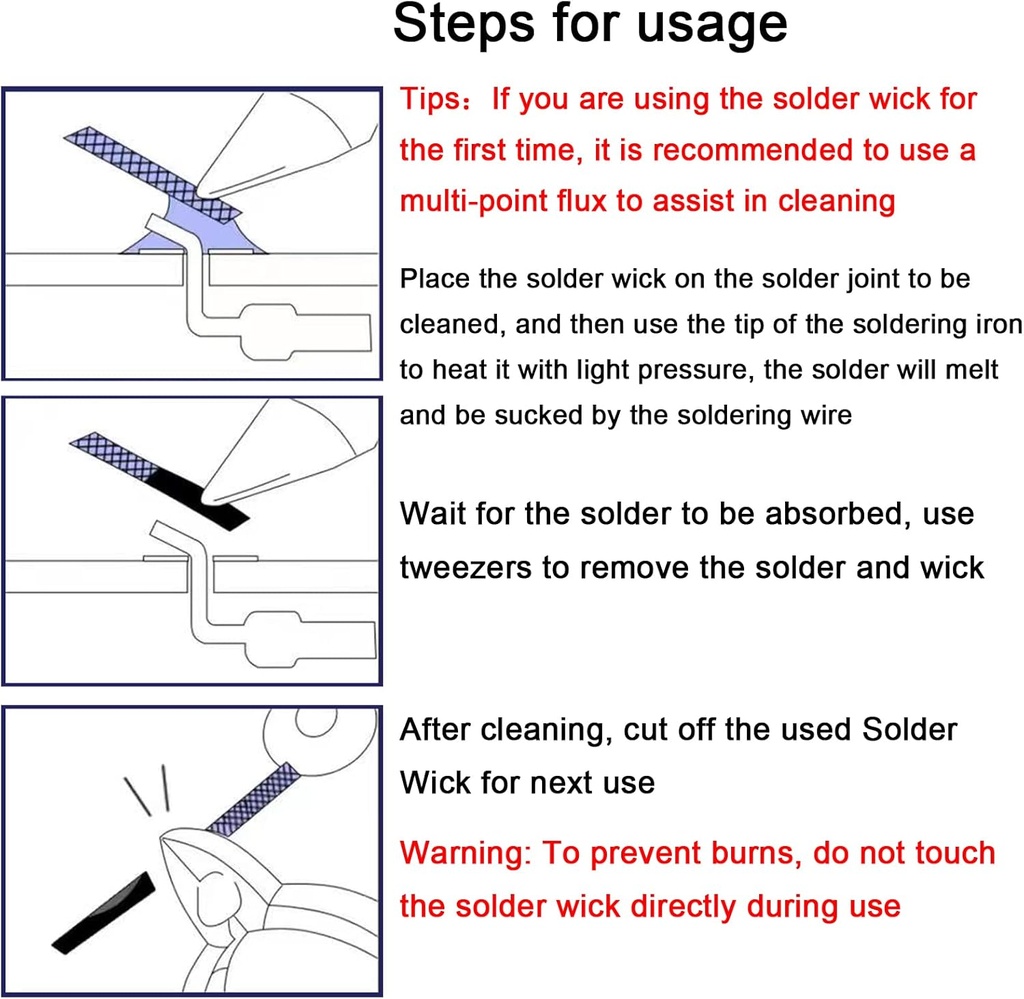 Steps for usage

Tips：If you are using the solder wick for the first time, it is recommended to use a multi-point flux to assist in cleaning

Place the solder wick on the solder joint to be cleaned, and then use the tip of the soldering iron to heat it with light pressure, the solder will melt and be sucked by the soldering wire

Wait for the solder to be absorbed, use tweezers to remove the solder and wick

After cleaning, cut off the used Solder Wick for next use

Warning: To prevent burns, do not touch the solder wick directly during use