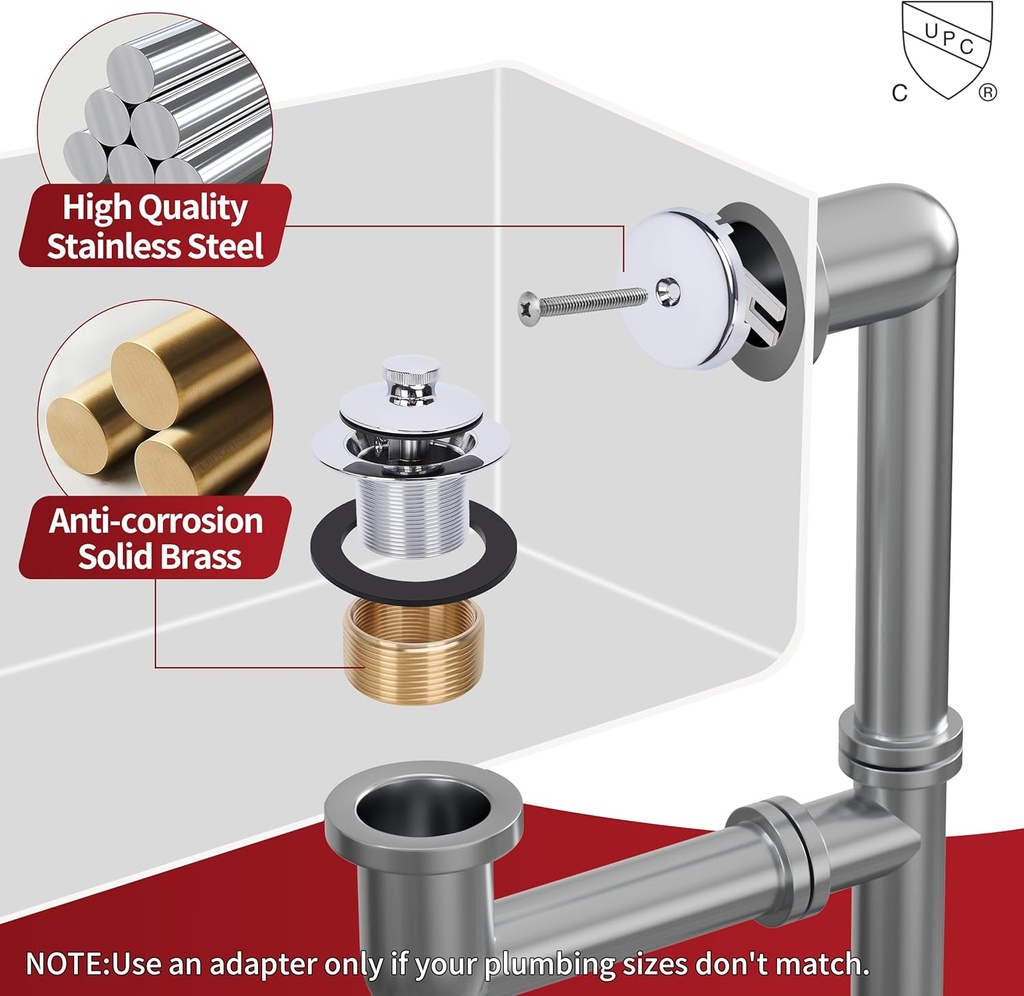 UPC
C ®

High Quality
Stainless Steel

Anti-corrosion
Solid Brass

NOTE:Use an adapter only if your plumbing sizes don't match.