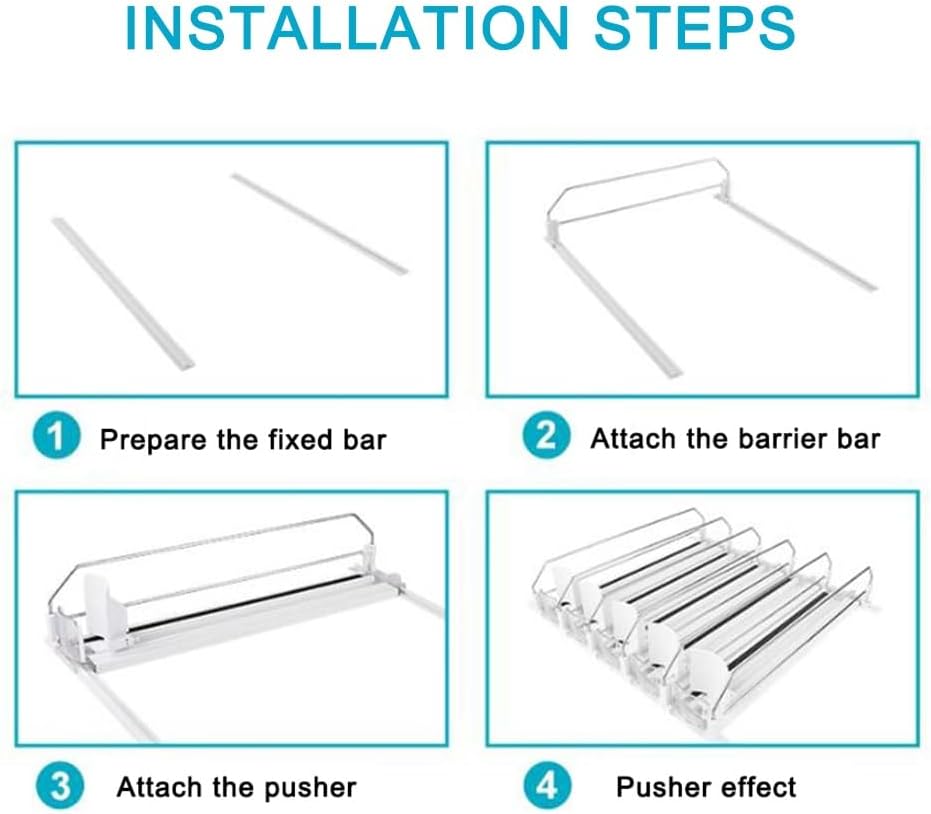 INSTALLATION STEPS

1 Prepare the fixed bar

2 Attach the barrier bar

3 Attach the pusher

4 Pusher effect