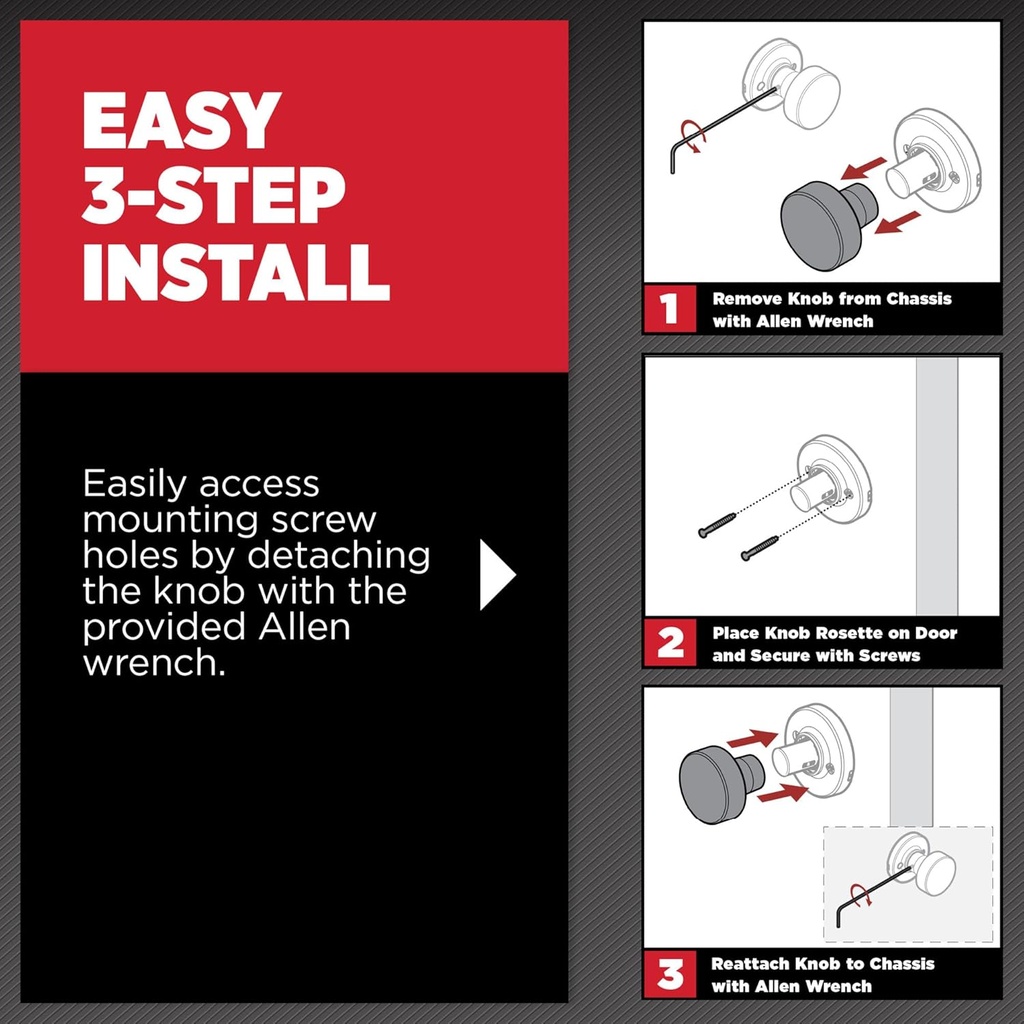 EASY 3-STEP INSTALL

Easily access mounting screw holes by detaching the knob with the provided Allen wrench.

1 Remove Knob from Chassis with Allen Wrench

2 Place Knob Rosette on Door and Secure with Screws

3 Reattach Knob to Chassis with Allen Wrench