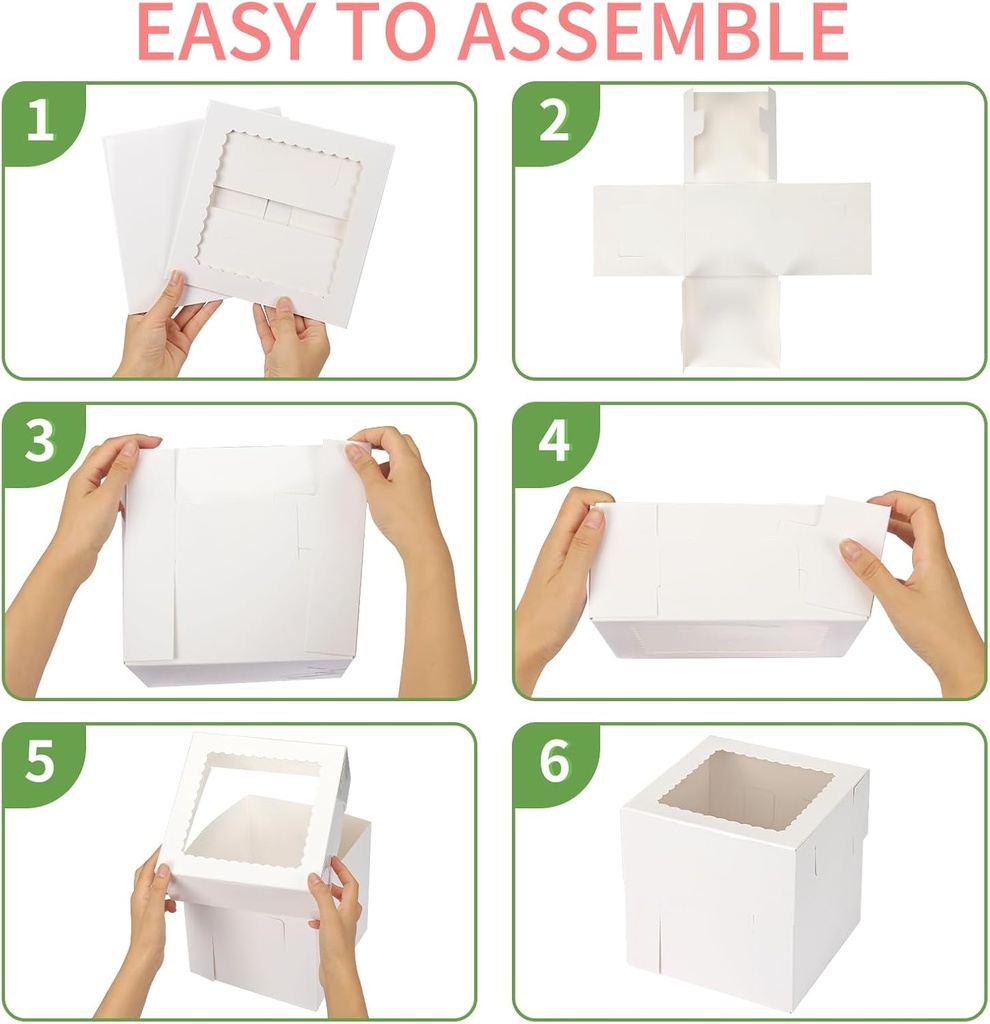 EASY TO ASSEMBLE

1

2

3

4

5

6