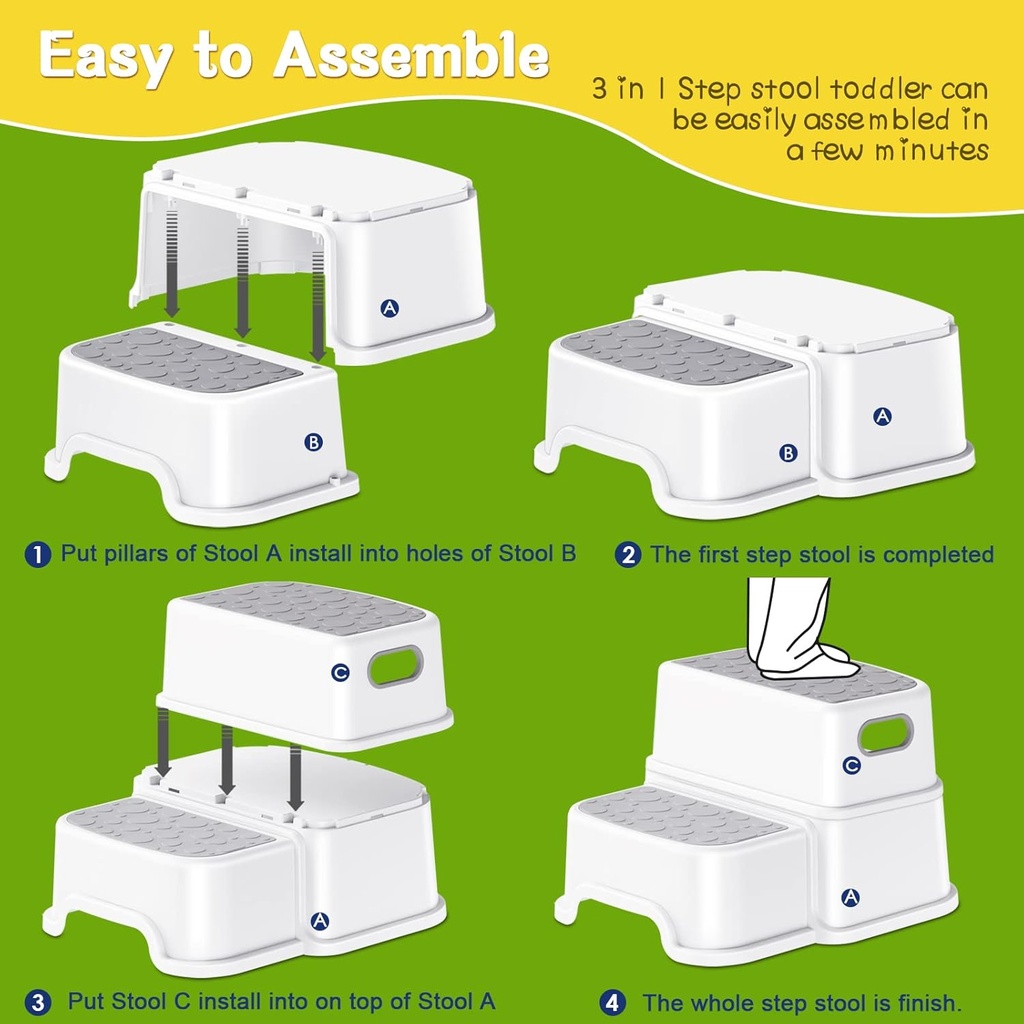 Easy to Assemble

3 in 1 Step stool toddler can be easily assembled in a few minutes

A

B

1 Put pillars of Stool A install into holes of Stool B

B

A

2 The first step stool is completed

C

A

3 Put Stool C install into on top of Stool A

C

A

4 The whole step stool is finish.