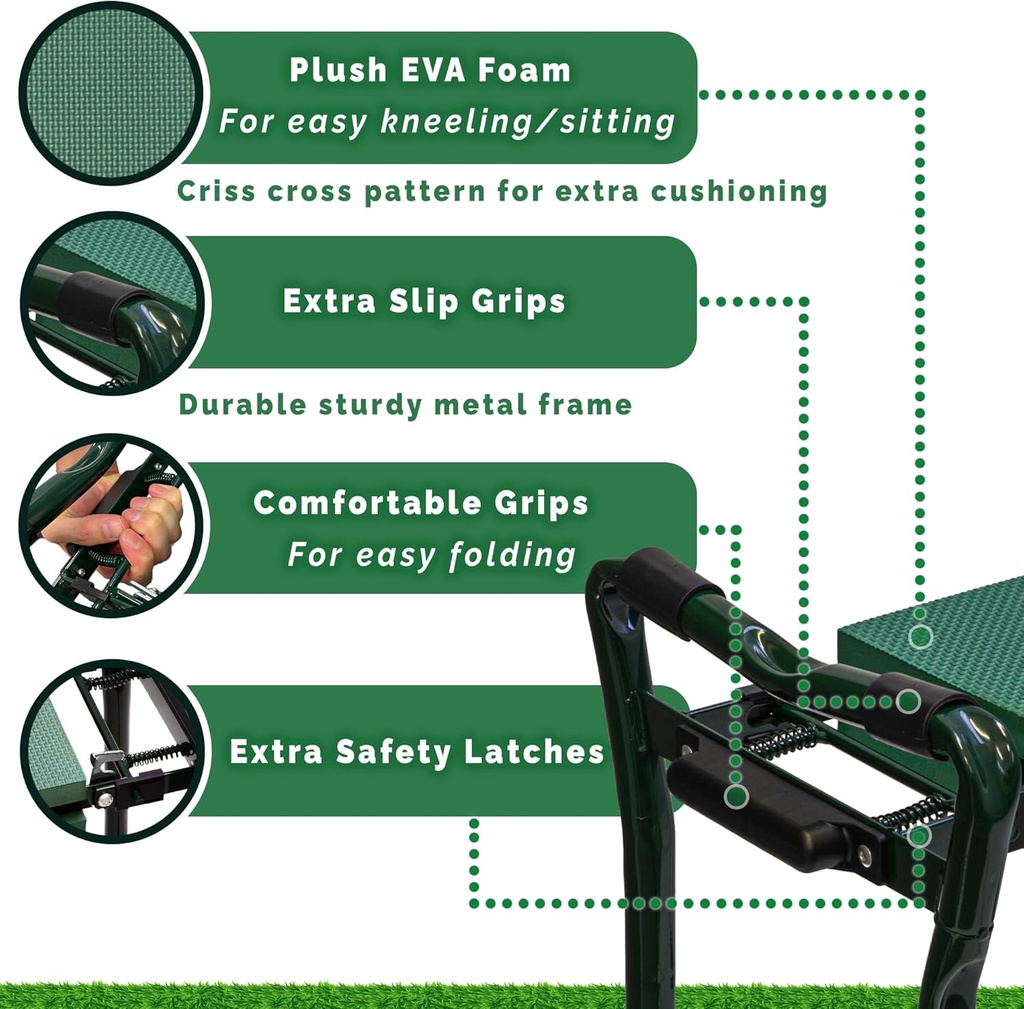 Plush EVA Foam
For easy kneeling/sitting

Criss cross pattern for extra cushioning

Extra Slip Grips

Durable sturdy metal frame

Comfortable Grips
For easy folding

Extra Safety Latches