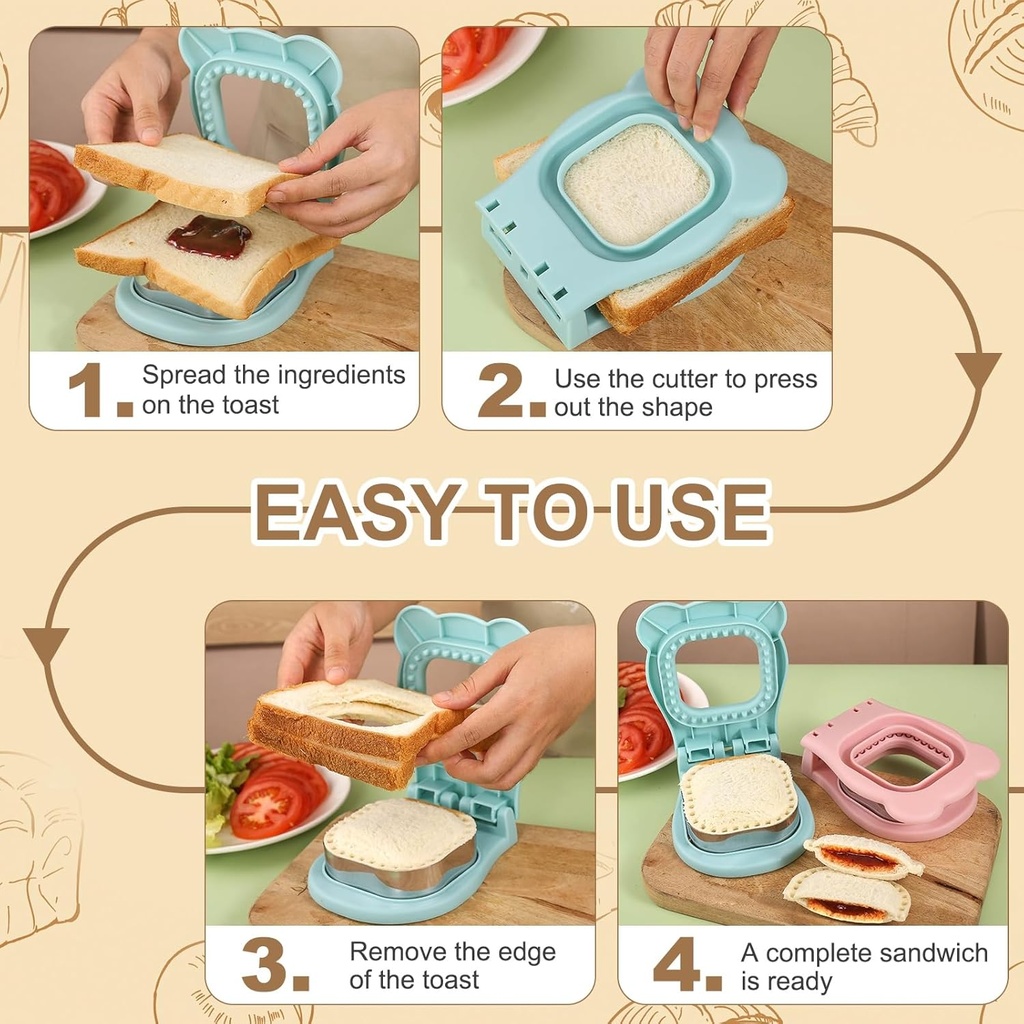 1. Spread the ingredients on the toast

2. Use the cutter to press out the shape

EASY TO USE

3. Remove the edge of the toast

4. A complete sandwich is ready