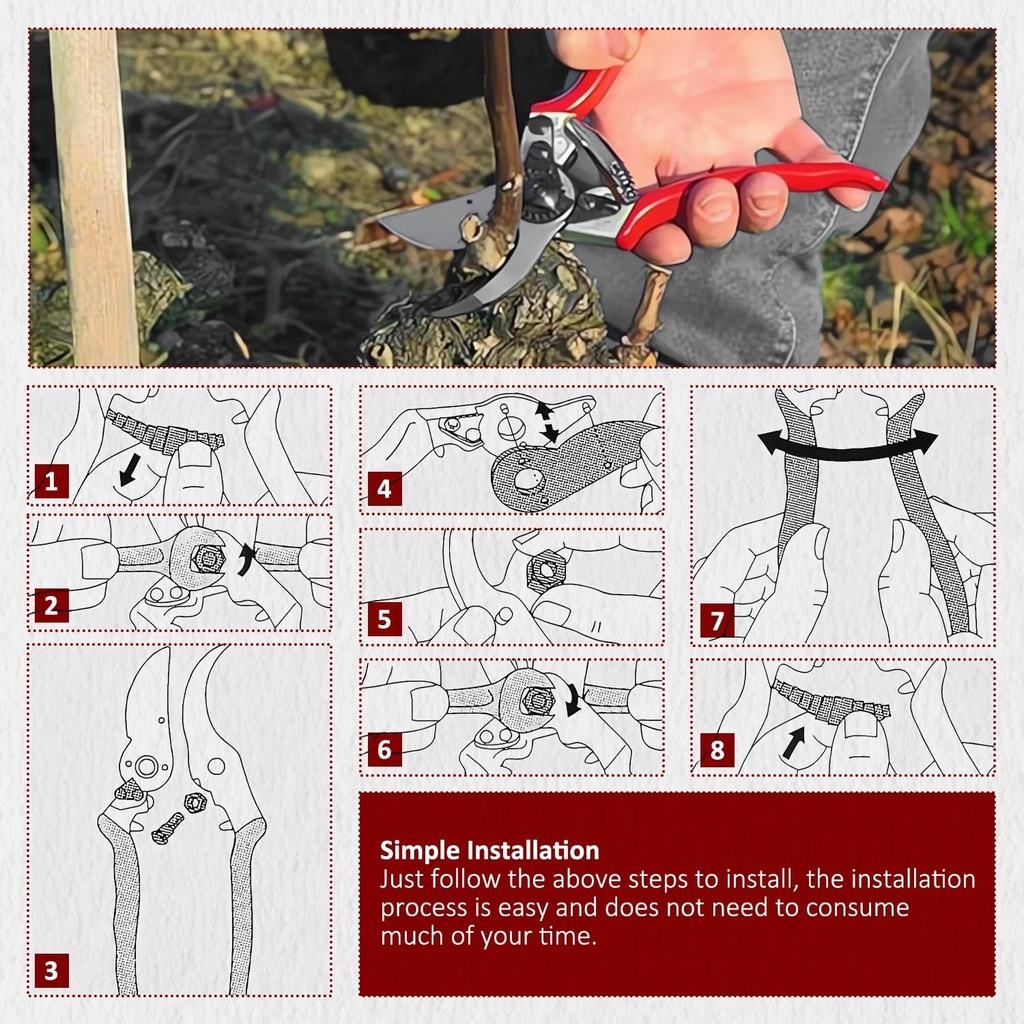 1

2

3

4

5

6

7

8

Simple Installation
Just follow the above steps to install, the installation process is easy and does not need to consume much of your time.