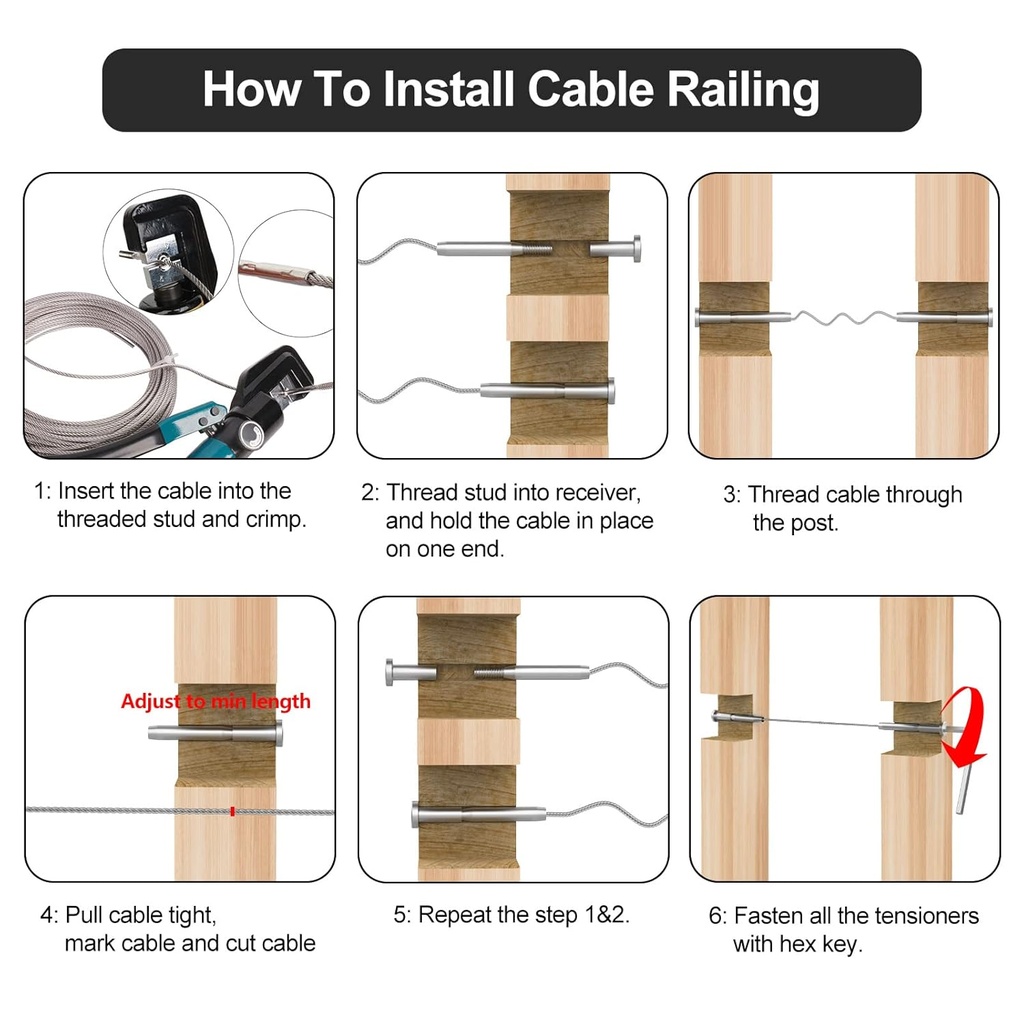 How To Install Cable Railing

1: Insert the cable into the threaded stud and crimp.

2: Thread stud into receiver, and hold the cable in place on one end.

3: Thread cable through the post.

Adjust to min length

4: Pull cable tight, mark cable and cut cable

5: Repeat the step 1&2.

6: Fasten all the tensioners with hex key.