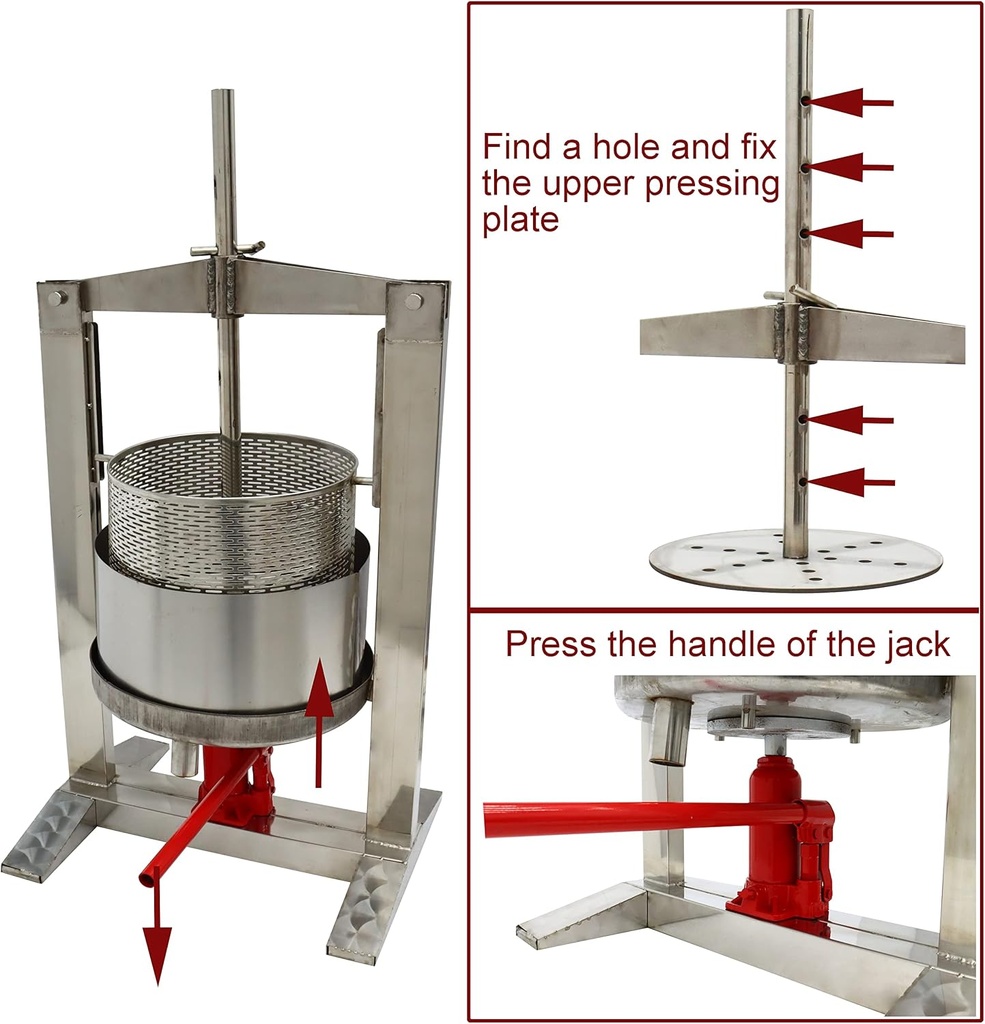 Find a hole and fix the upper pressing plate

Press the handle of the jack