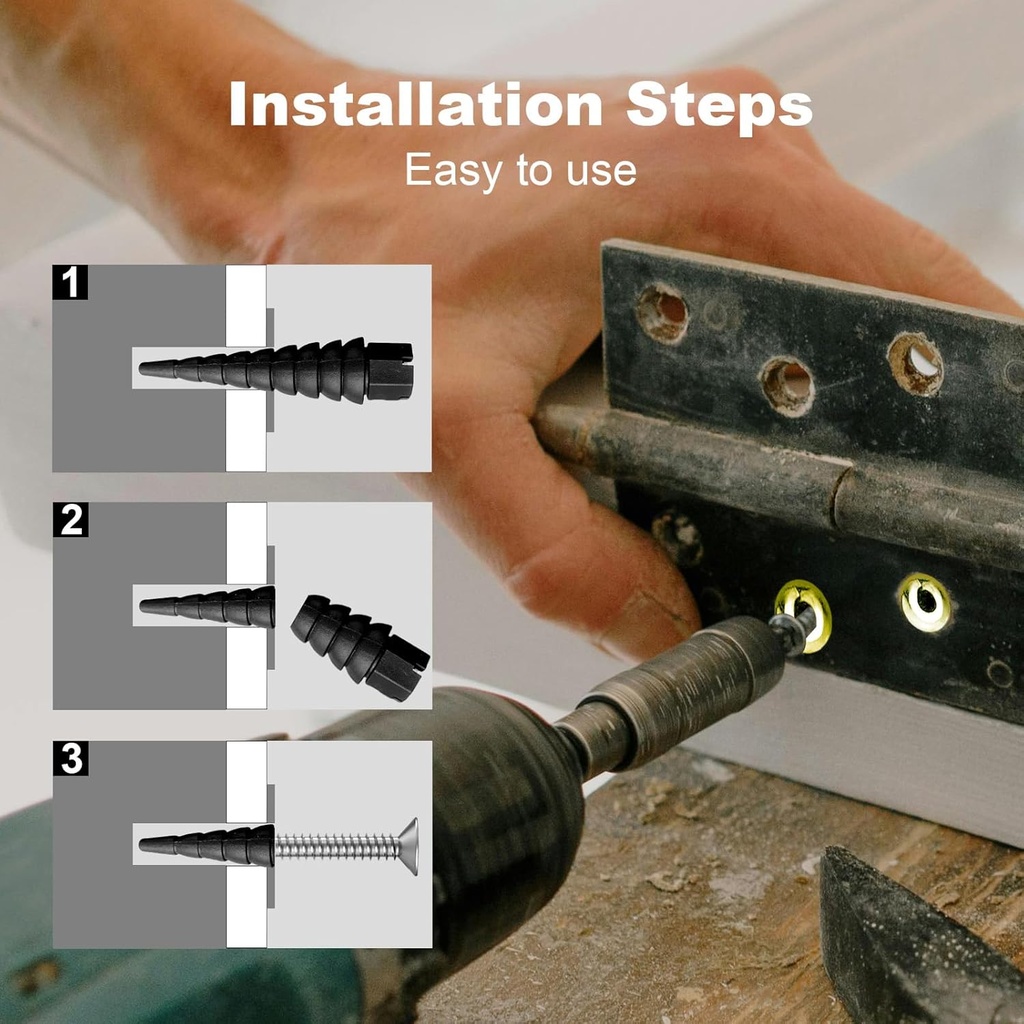 Installation Steps
Easy to use

1

2

3