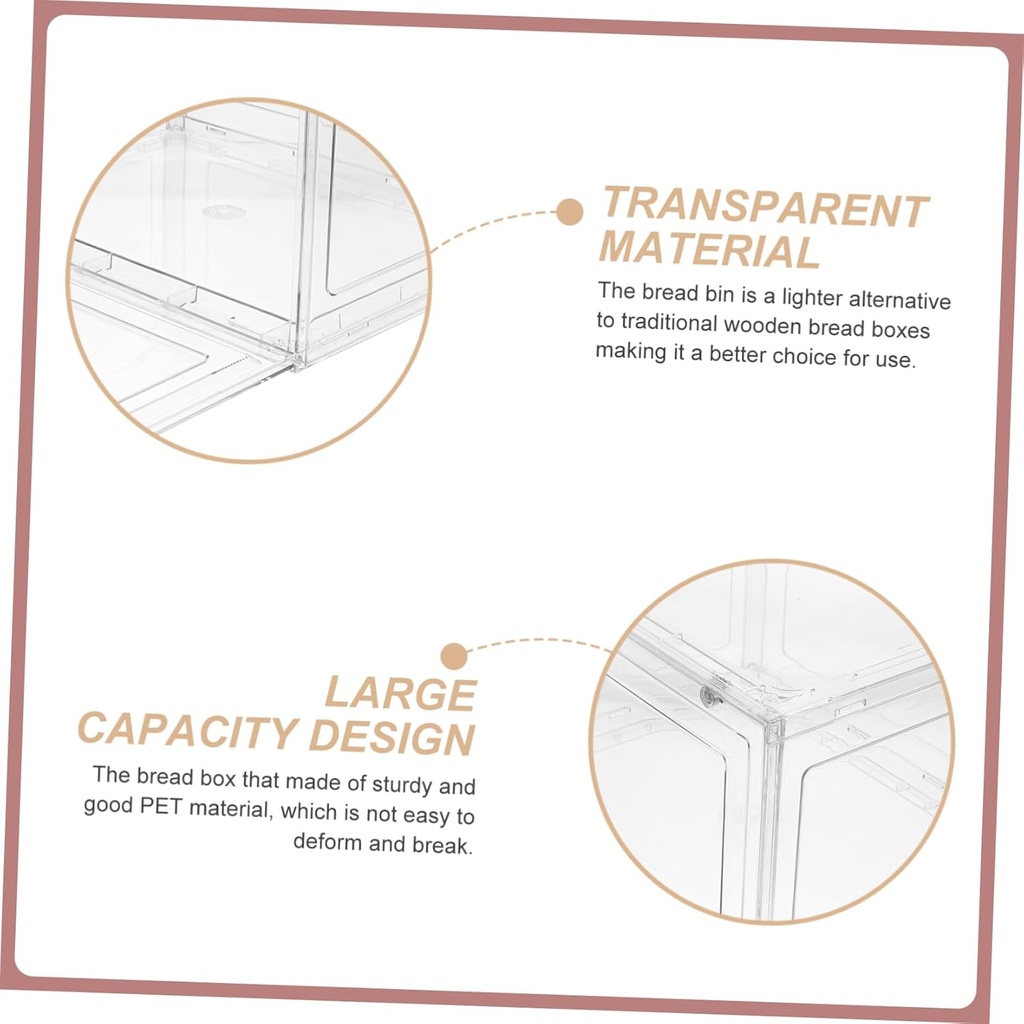 TRANSPARENT MATERIAL

The bread bin is a lighter alternative to traditional wooden bread boxes making it a better choice for use.

LARGE CAPACITY DESIGN

The bread box that made of sturdy and good PET material, which is not easy to deform and break.