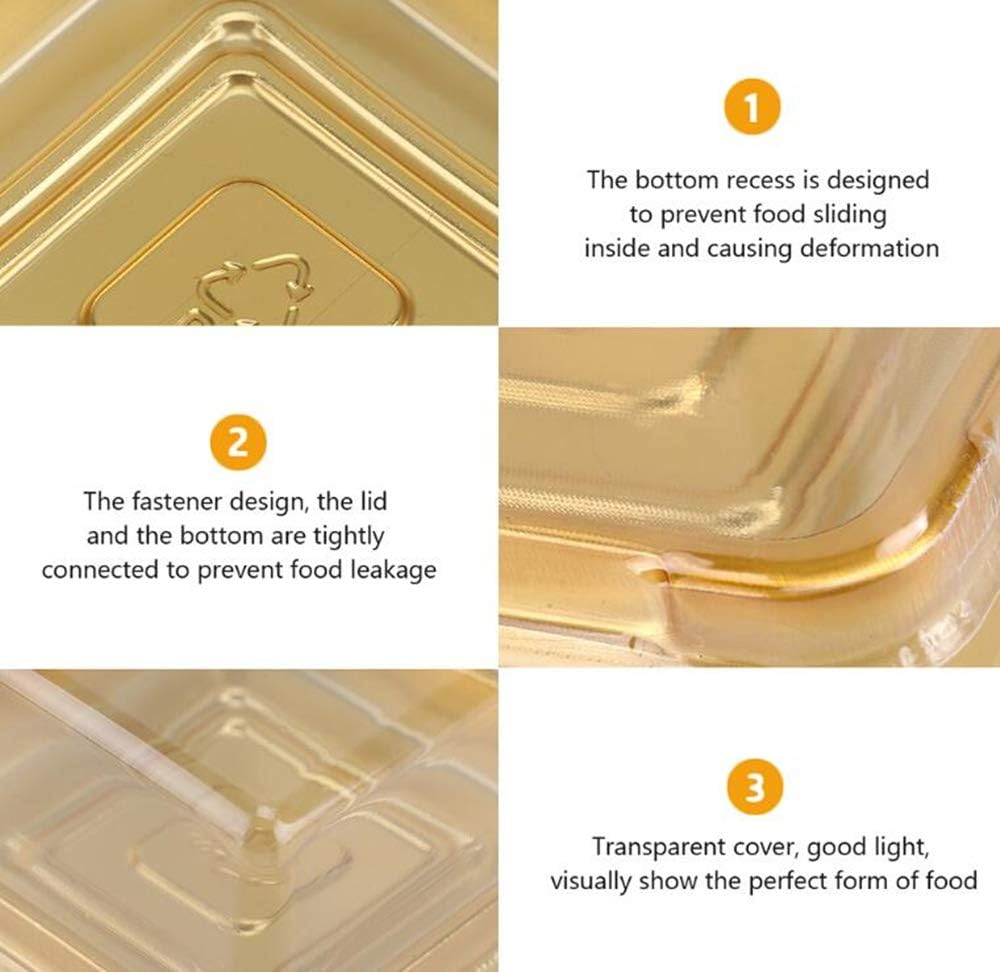 1

The bottom recess is designed to prevent food sliding inside and causing deformation

2

The fastener design, the lid and the bottom are tightly connected to prevent food leakage

3

Transparent cover, good light, visually show the perfect form of food