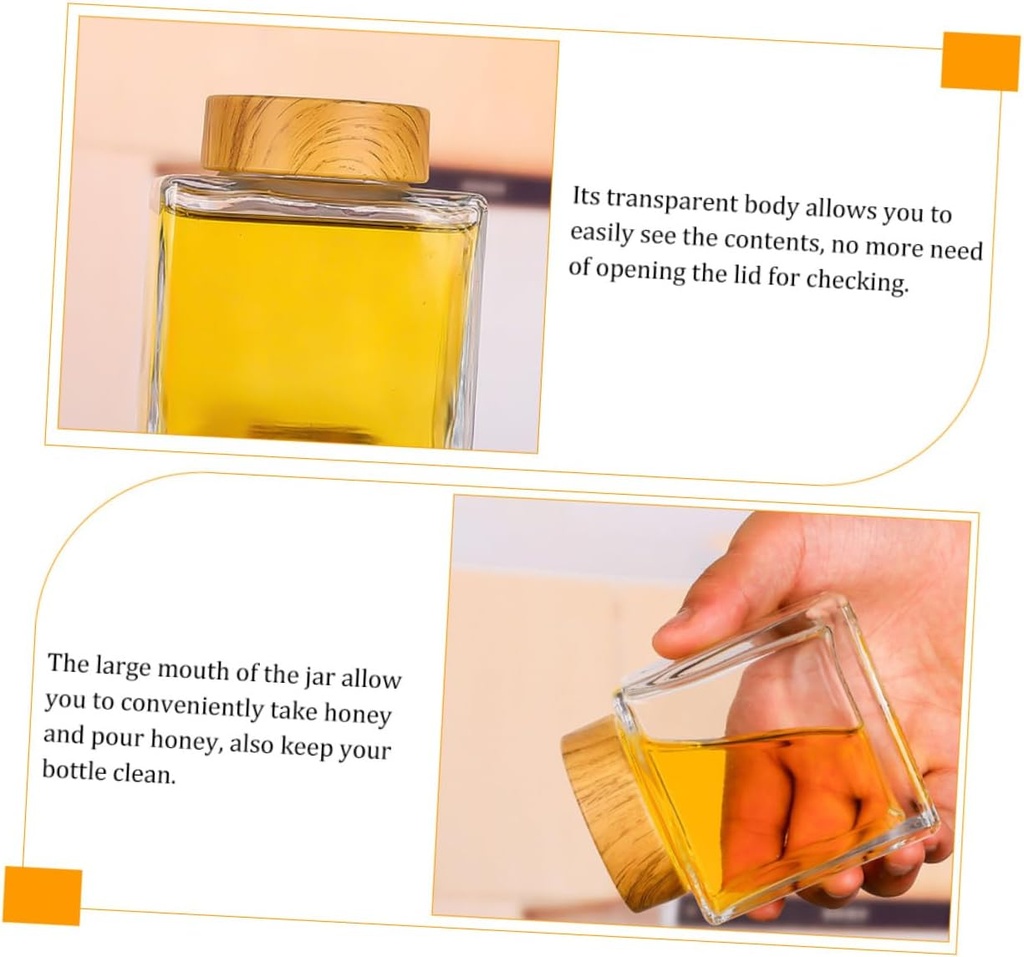 Its transparent body allows you to easily see the contents, no more need of opening the lid for checking.

The large mouth of the jar allow you to conveniently take honey and pour honey, also keep your bottle clean.