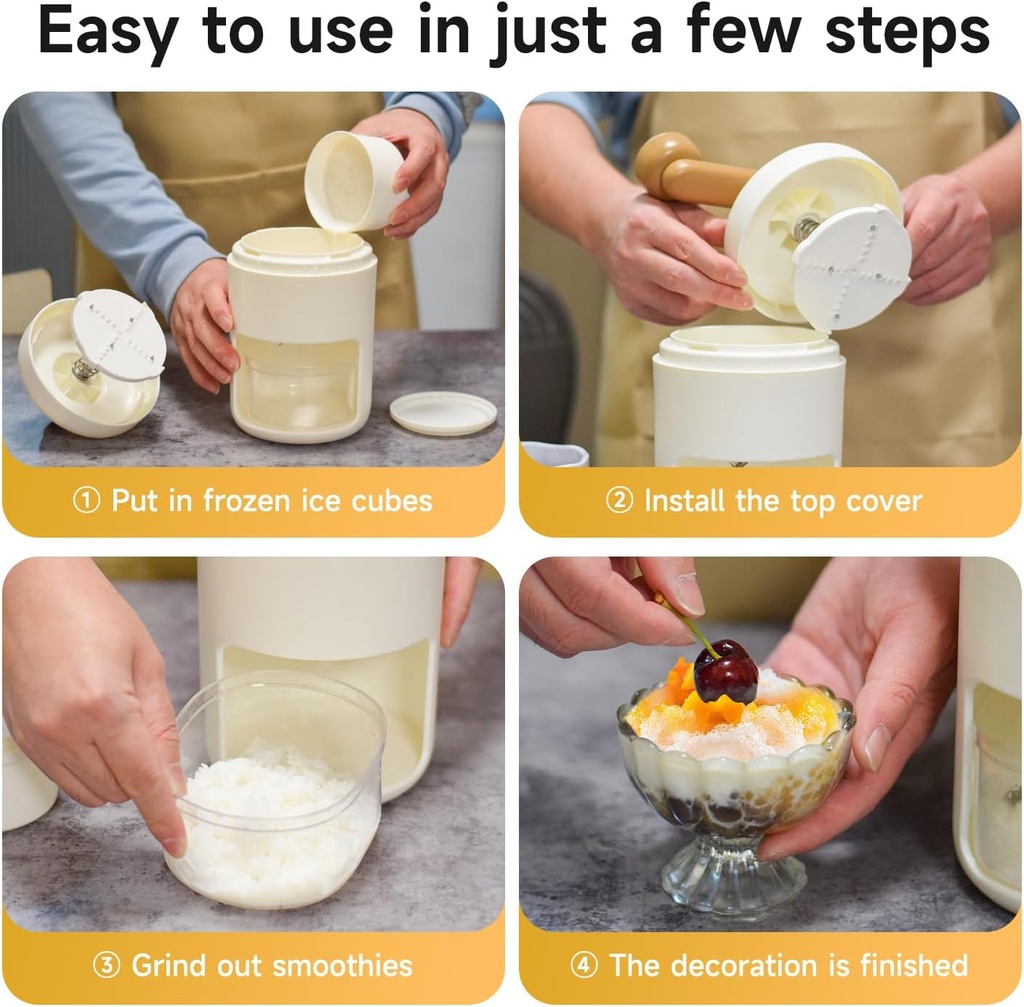 Easy to use in just a few steps

① Put in frozen ice cubes

② Install the top cover

③ Grind out smoothies

④ The decoration is finished