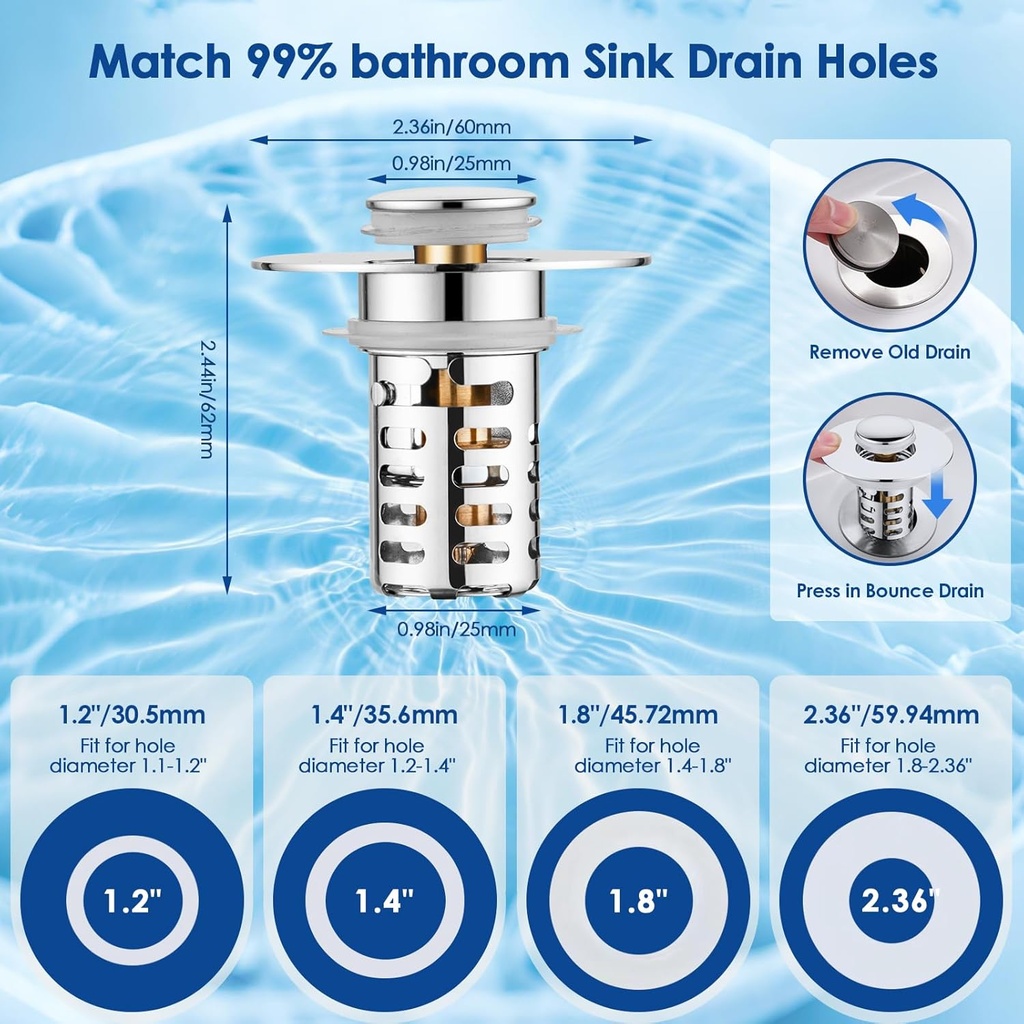 Match 99% bathroom Sink Drain Holes

2.36in/60mm

0.98in/25mm

2.44in/62mm

0.98in/25mm

Remove Old Drain

Press in Bounce Drain

1.2"/30.5mm
Fit for hole diameter 1.1-1.2"

1.2"

1.4"/35.6mm
Fit for hole diameter 1.2-1.4"

1.4"

1.8"/45.72mm
Fit for hole diameter 1.4-1.8"

1.8"

2.36"/59.94mm
Fit for hole diameter 1.8-2.36"

2.36"