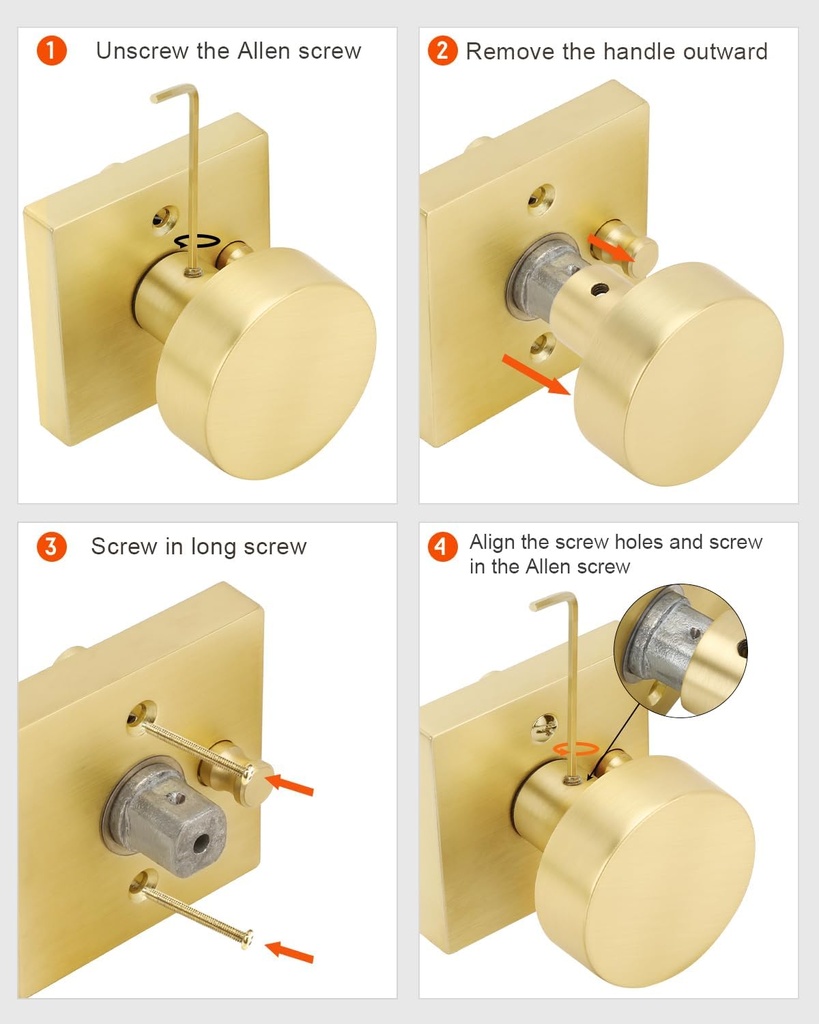 1 Unscrew the Allen screw

2 Remove the handle outward

3 Screw in long screw

4 Align the screw holes and screw in the Allen screw