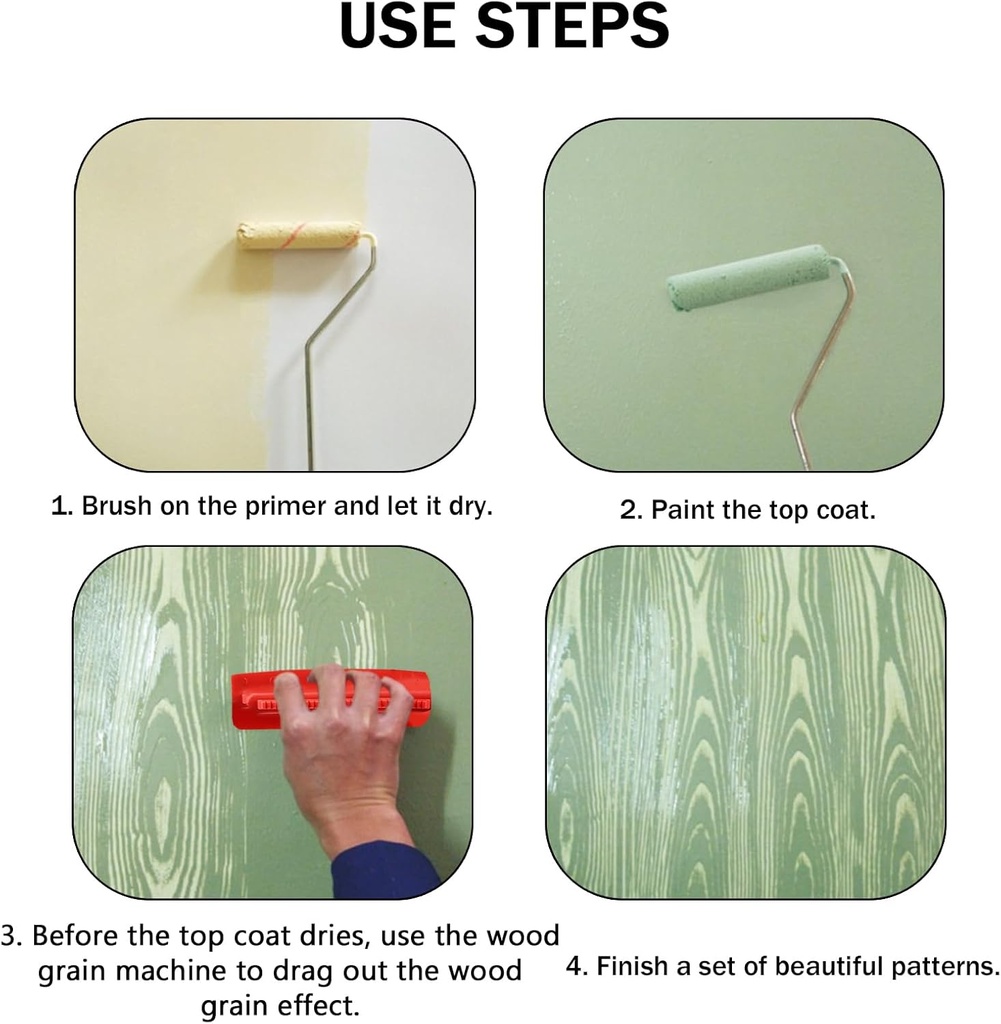 USE STEPS

1. Brush on the primer and let it dry.

2. Paint the top coat.

3. Before the top coat dries, use the wood grain machine to drag out the wood grain effect.

4. Finish a set of beautiful patterns.