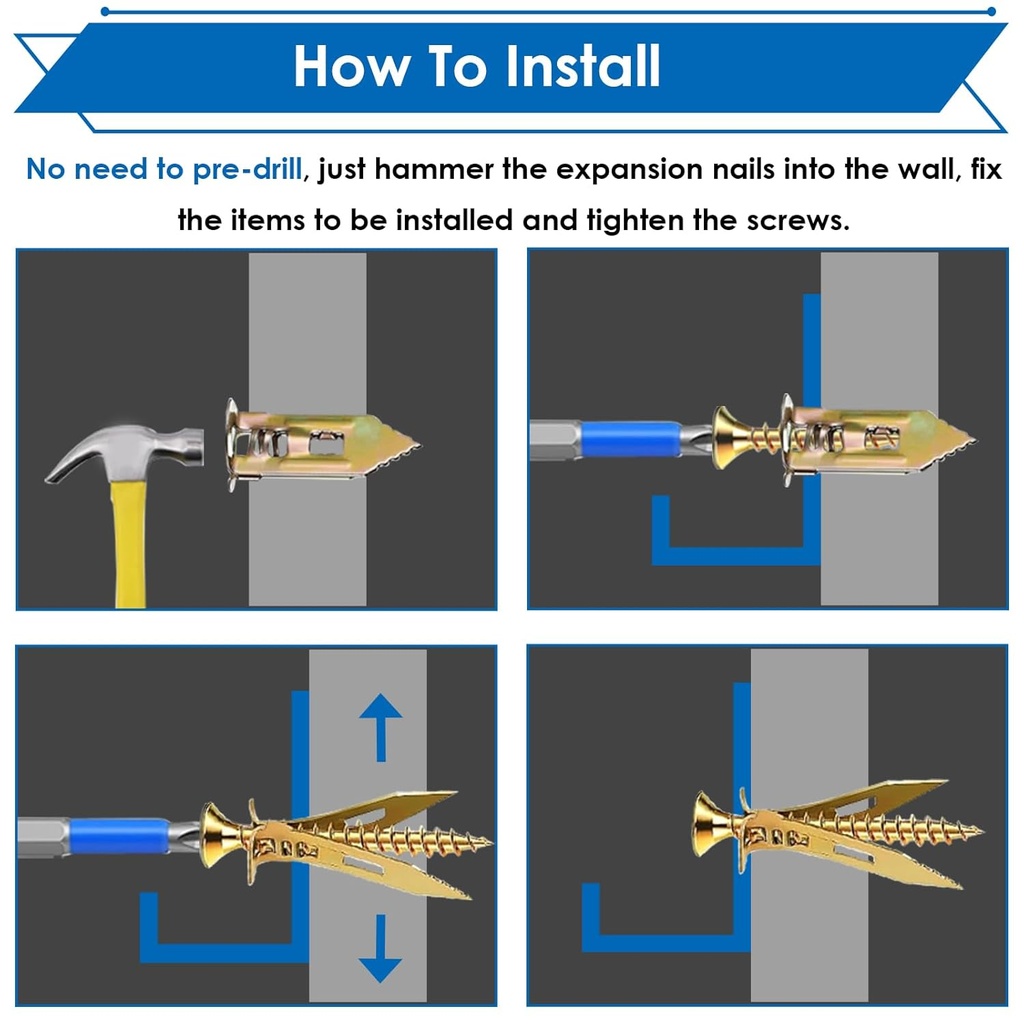 How To Install

No need to pre-drill, just hammer the expansion nails into the wall, fix the items to be installed and tighten the screws.