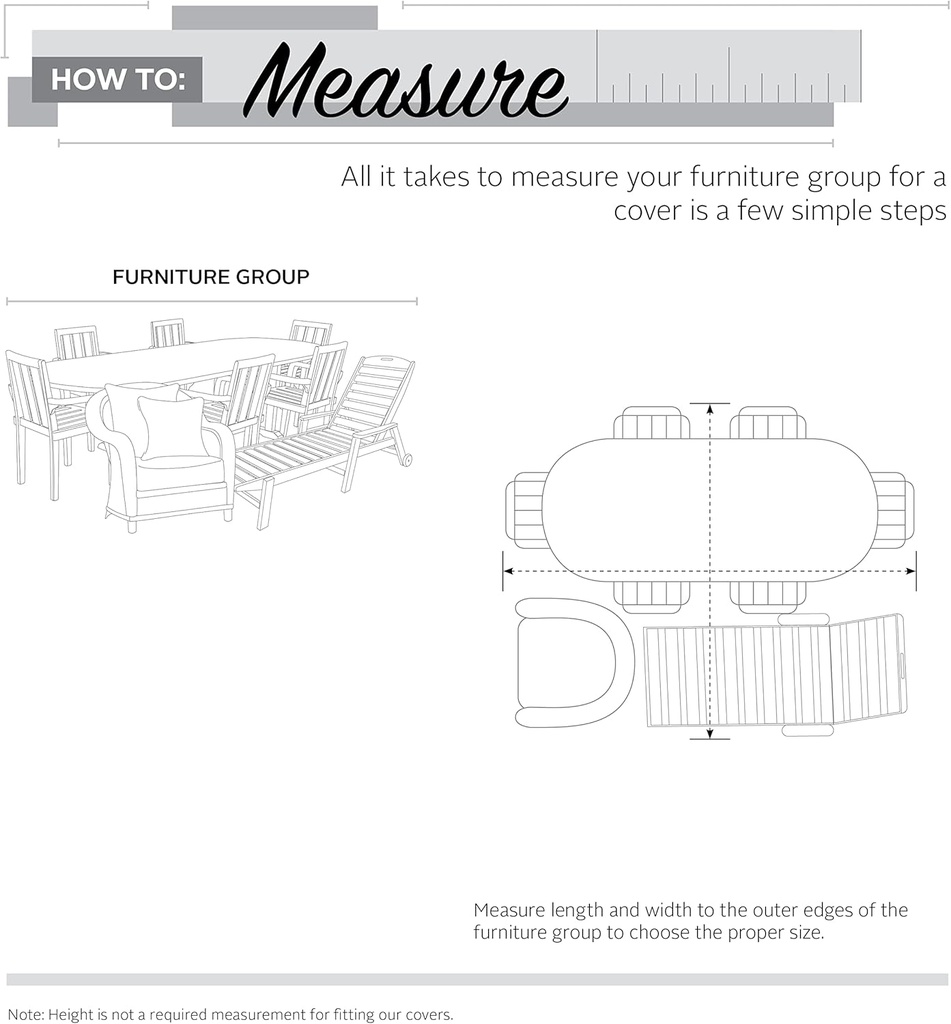 HOW TO: Measure

All it takes to measure your furniture group for a cover is a few simple steps

FURNITURE GROUP

Measure length and width to the outer edges of the furniture group to choose the proper size.

Note: Height is not a required measurement for fitting our covers.