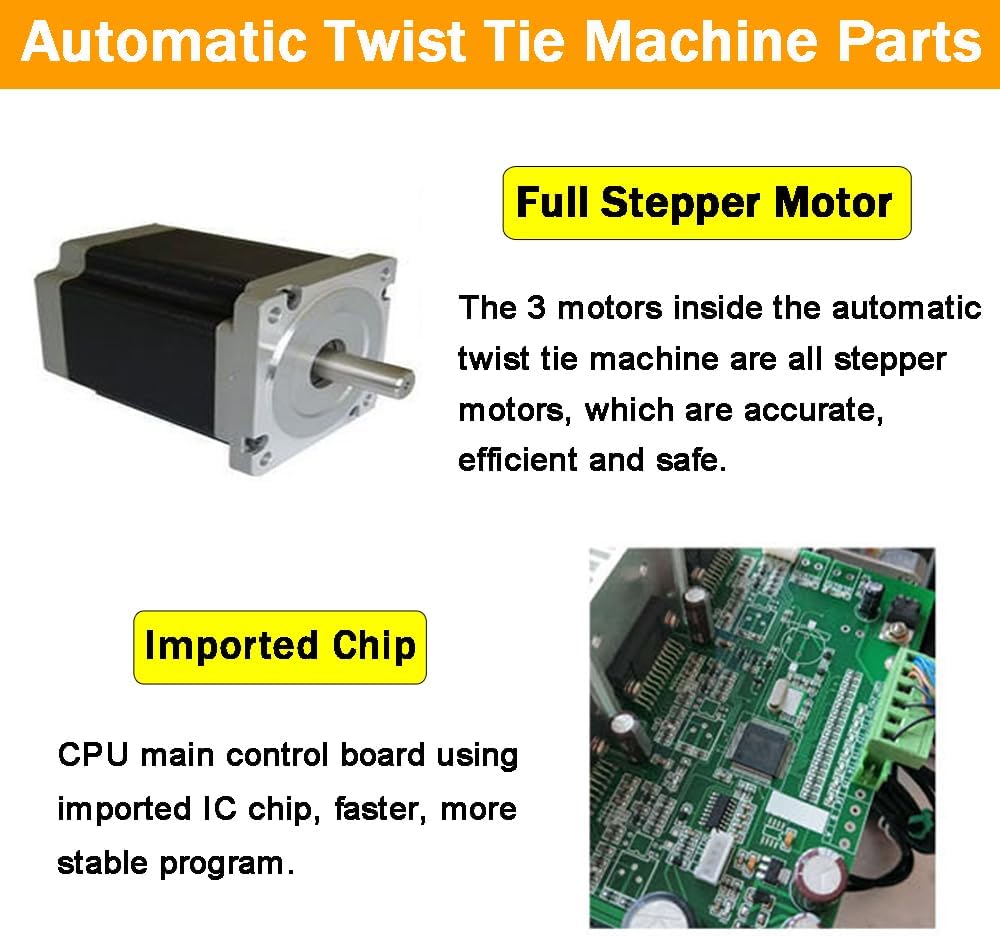 Automatic Twist Tie Machine Parts

Full Stepper Motor

The 3 motors inside the automatic twist tie machine are all stepper motors, which are accurate, efficient and safe.

Imported Chip

CPU main control board using imported IC chip, faster, more stable program.