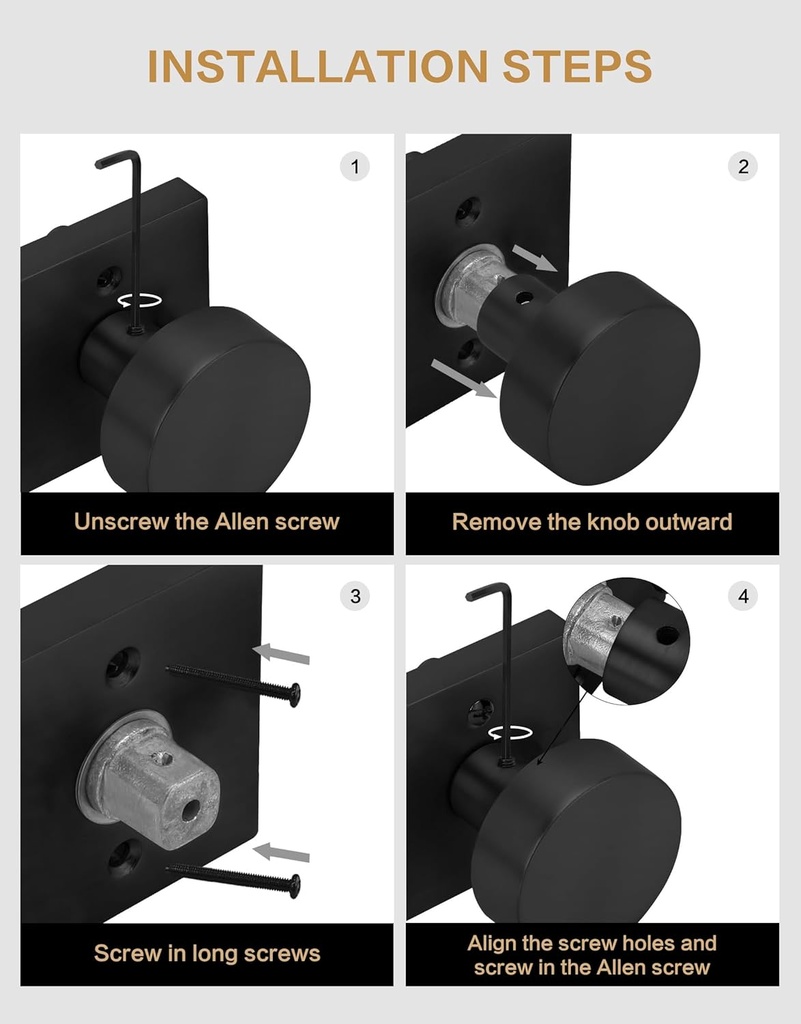 INSTALLATION STEPS

1

Unscrew the Allen screw

2

Remove the knob outward

3

Screw in long screws

4

Align the screw holes and screw in the Allen screw