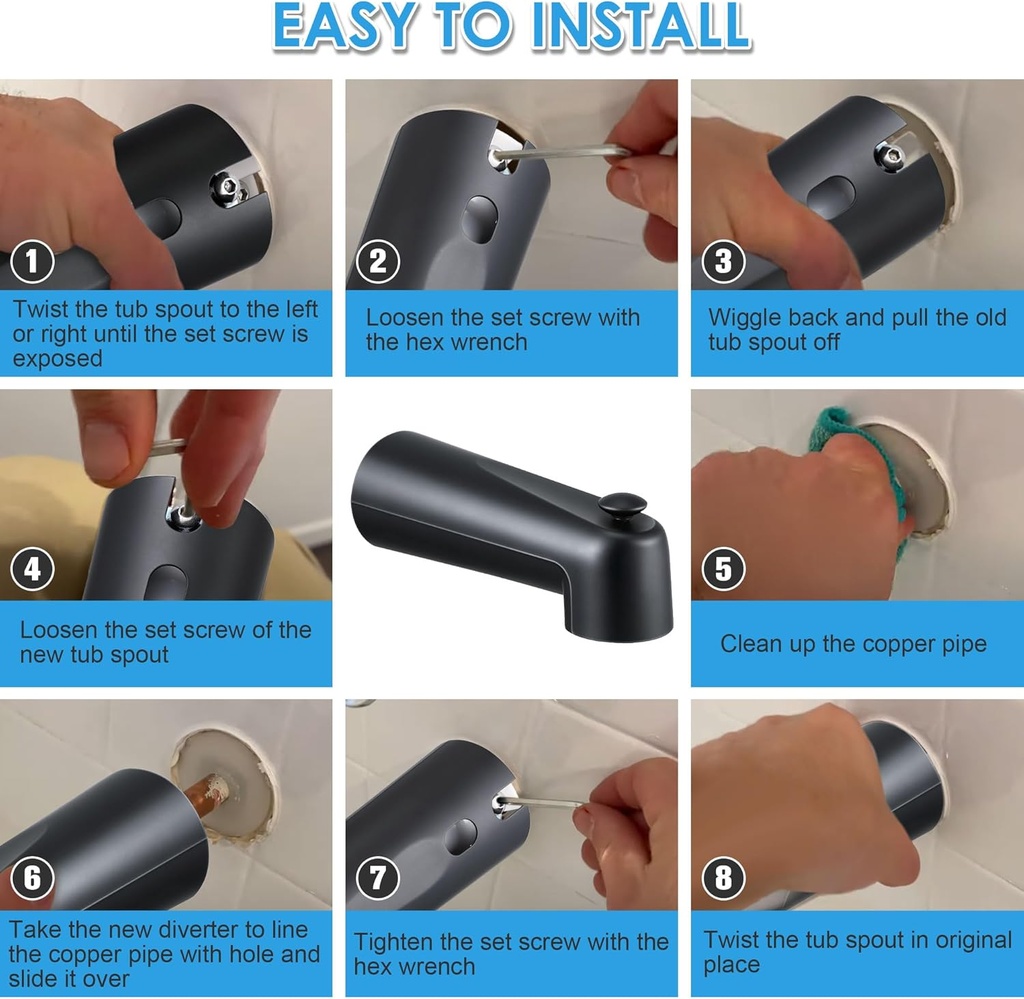 EASY TO INSTALL

1
Twist the tub spout to the left or right until the set screw is exposed

2
Loosen the set screw with the hex wrench

3
Wiggle back and pull the old tub spout off

4
Loosen the set screw of the new tub spout

5
Clean up the copper pipe

6
Take the new diverter to line the copper pipe with hole and slide it over

7
Tighten the set screw with the hex wrench

8
Twist the tub spout in original place