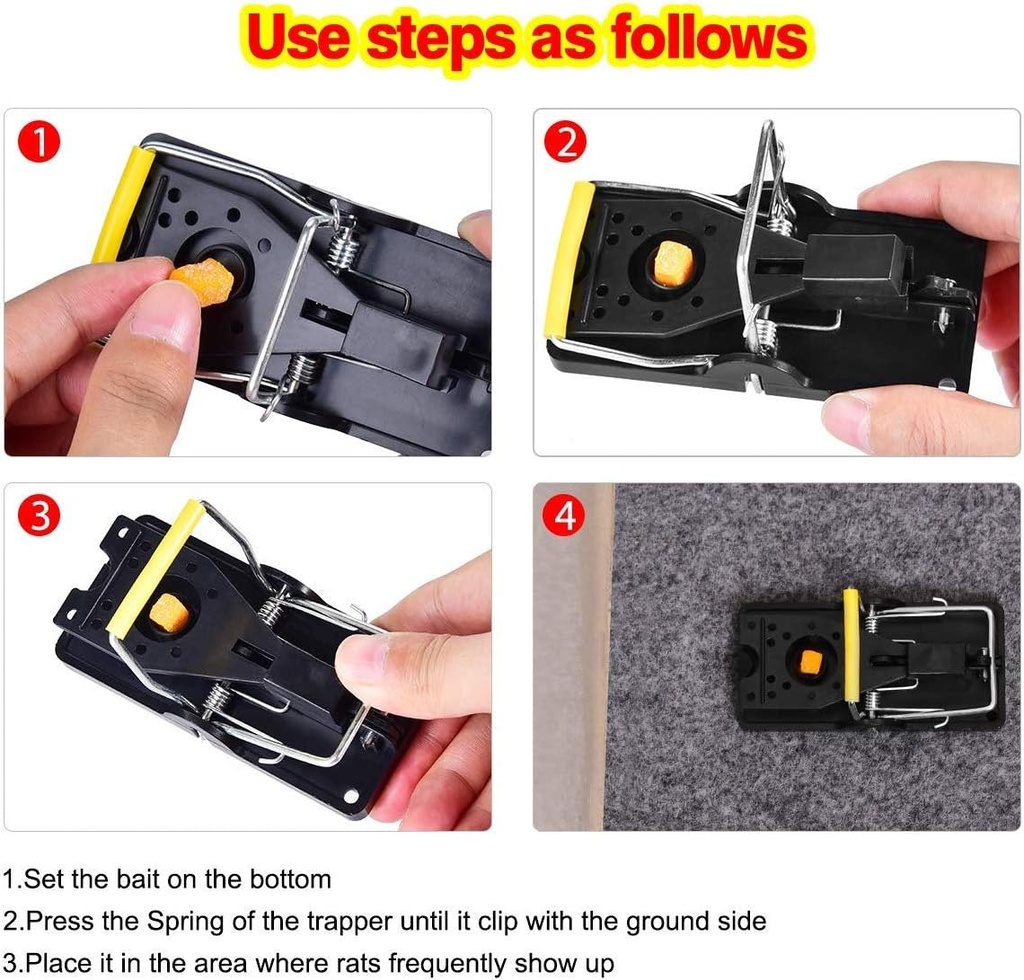 Use steps as follows

1

2

3

4

1.Set the bait on the bottom
2.Press the Spring of the trapper until it clip with the ground side
3.Place it in the area where rats frequently show up