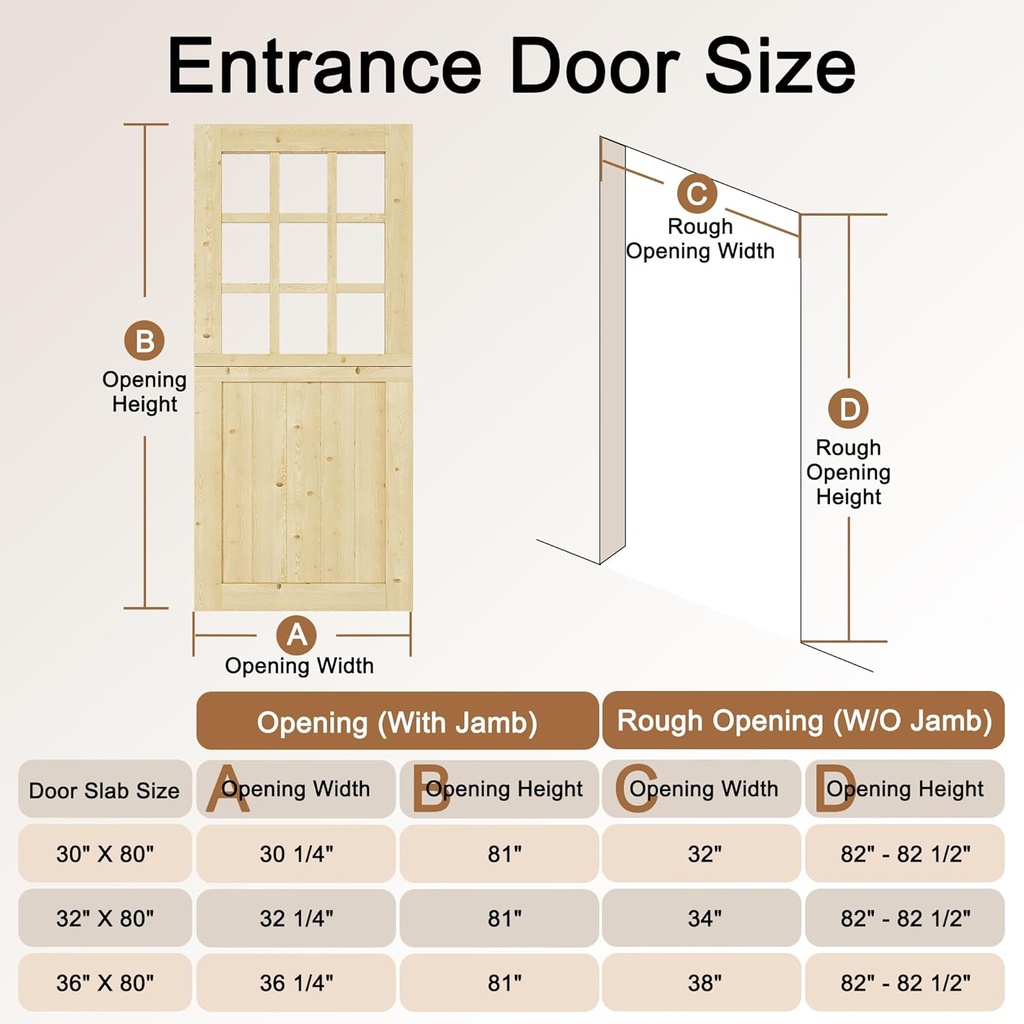 Entrance Door Size

B
Opening Height

A
Opening Width

C
Rough Opening Width

D
Rough Opening Height

| | Opening (With Jamb) | | Rough Opening (W/O Jamb) | |
|---|---|---|---|---|
| Door Slab Size | A Opening Width | B Opening Height | C Opening Width | D Opening Height |
| 30" X 80" | 30 1/4" | 81" | 32" | 82" - 82 1/2" |
| 32" X 80" | 32 1/4" | 81" | 34" | 82" - 82 1/2" |
| 36" X 80" | 36 1/4" | 81" | 38" | 82" - 82 1/2" |