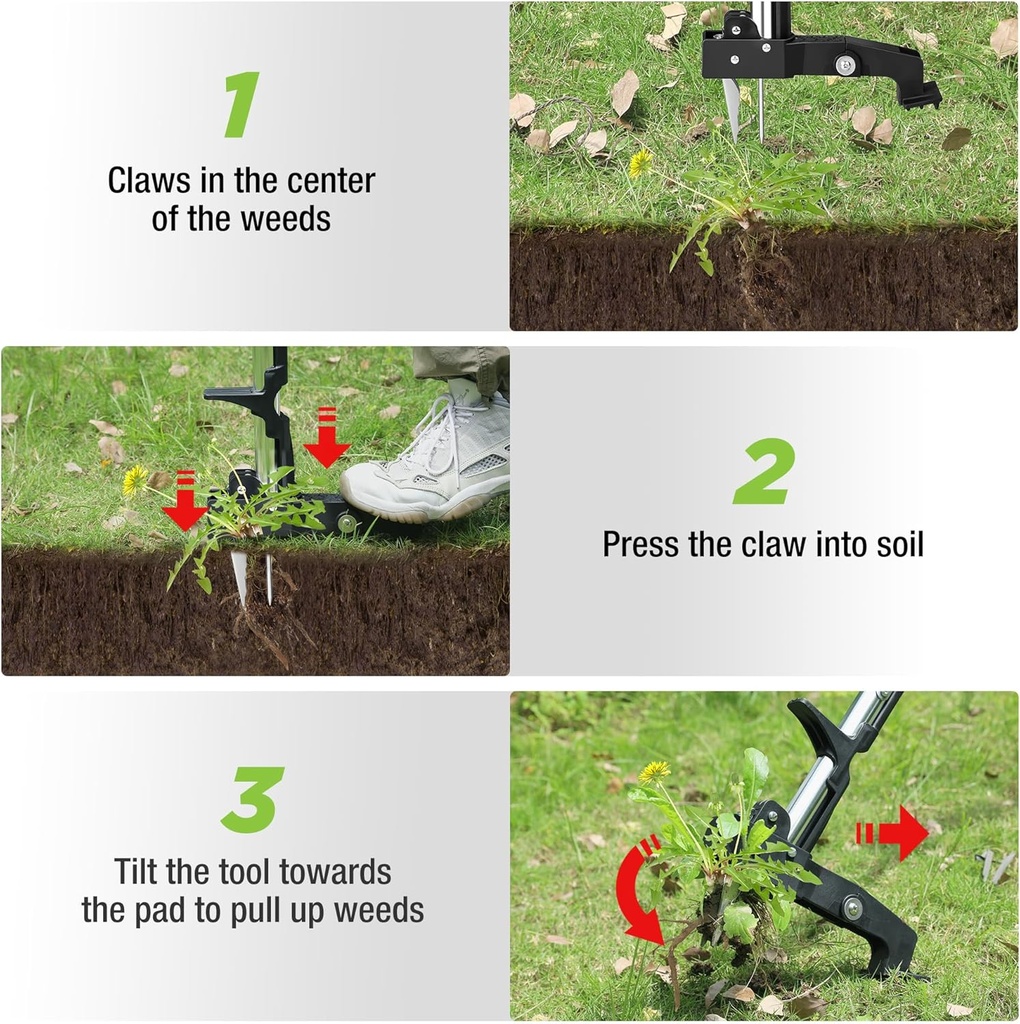 1

Claws in the center of the weeds

2

Press the claw into soil

3

Tilt the tool towards the pad to pull up weeds