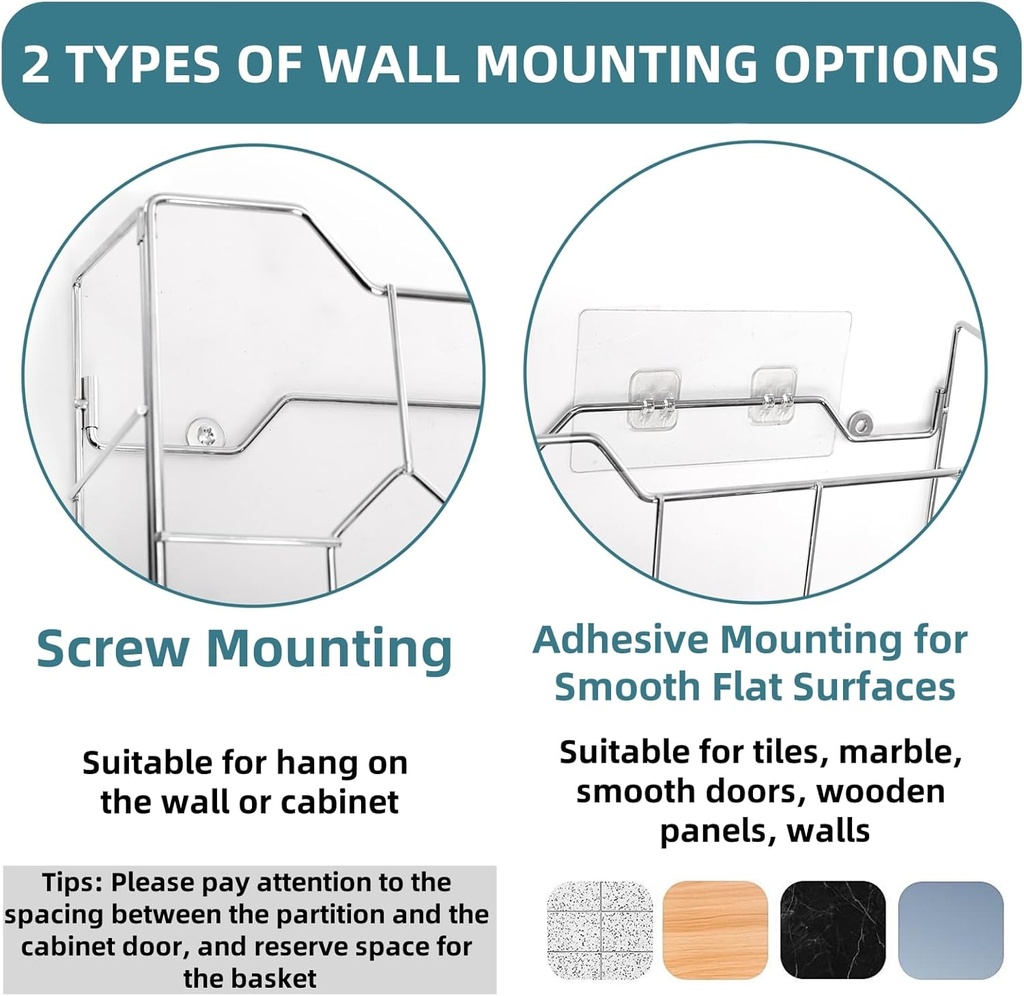 2 TYPES OF WALL MOUNTING OPTIONS

Screw Mounting

Suitable for hang on the wall or cabinet

Tips: Please pay attention to the spacing between the partition and the cabinet door, and reserve space for the basket

Adhesive Mounting for Smooth Flat Surfaces

Suitable for tiles, marble, smooth doors, wooden panels, walls