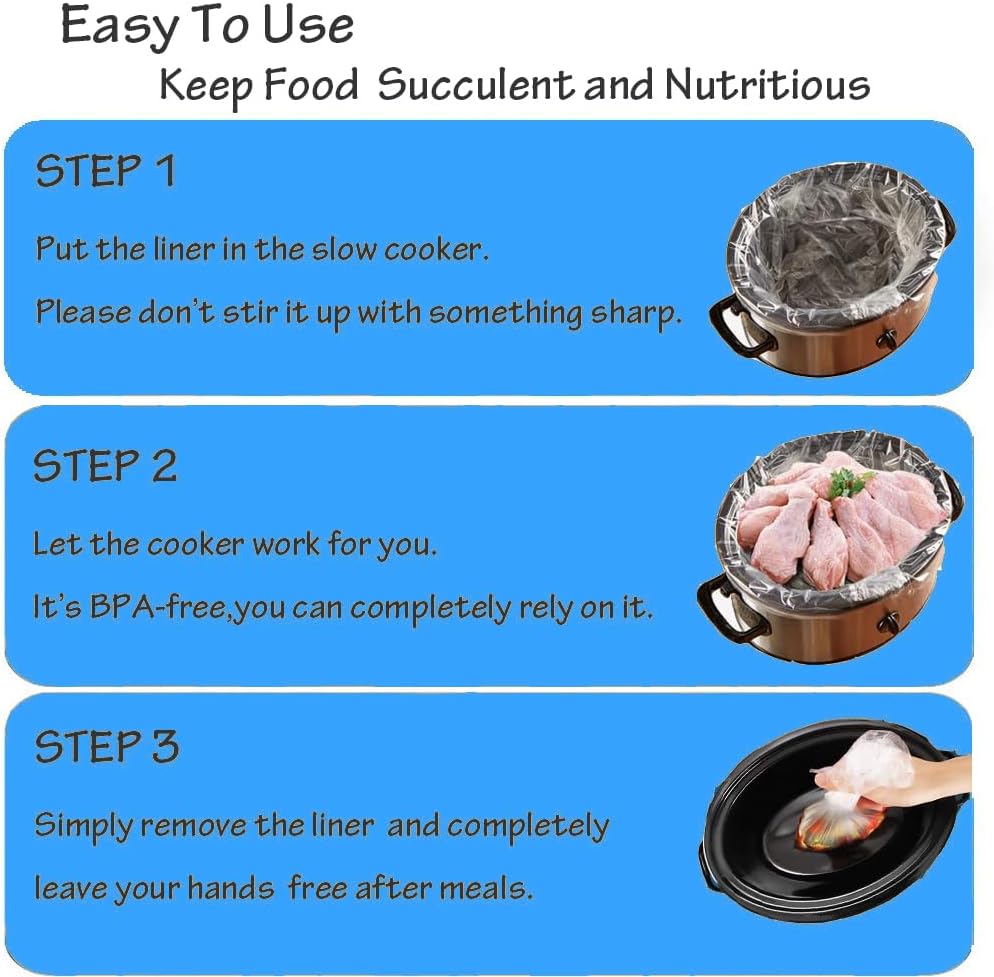 Easy To Use

Keep Food Succulent and Nutritious

STEP 1

Put the liner in the slow cooker.

Please don't stir it up with something sharp.

STEP 2

Let the cooker work for you.

It's BPA-free,you can completely rely on it.

STEP 3

Simply remove the liner and completely

leave your hands free after meals.