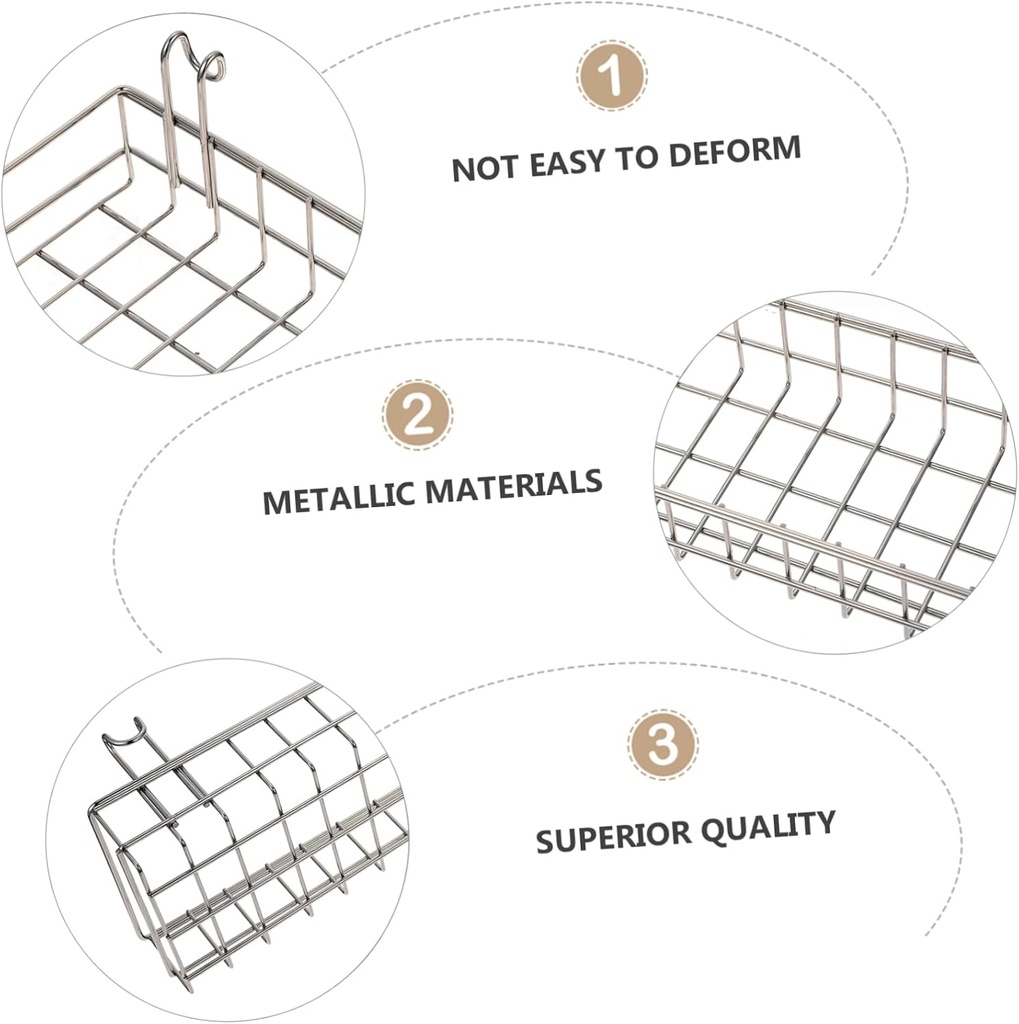 1

NOT EASY TO DEFORM

2

METALLIC MATERIALS

3

SUPERIOR QUALITY