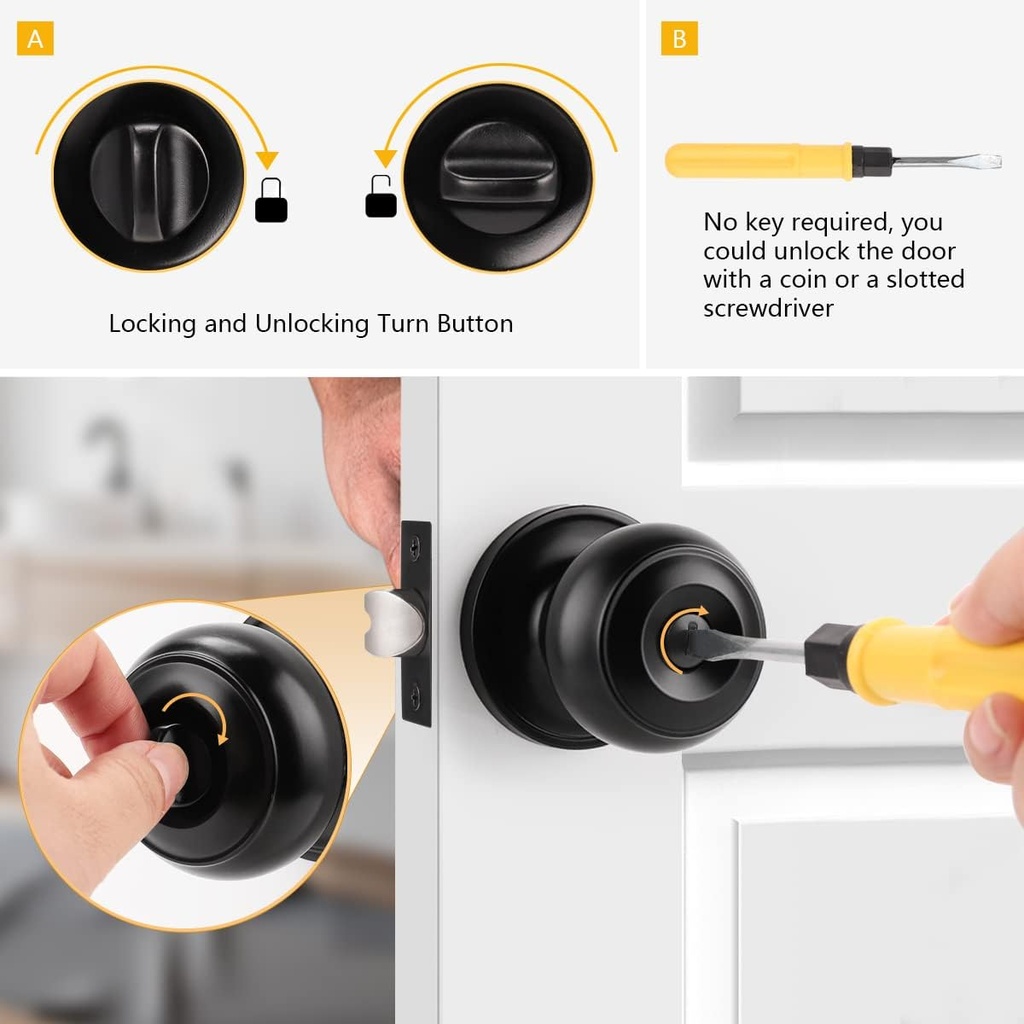 A

Locking and Unlocking Turn Button

B

No key required, you could unlock the door with a coin or a slotted screwdriver