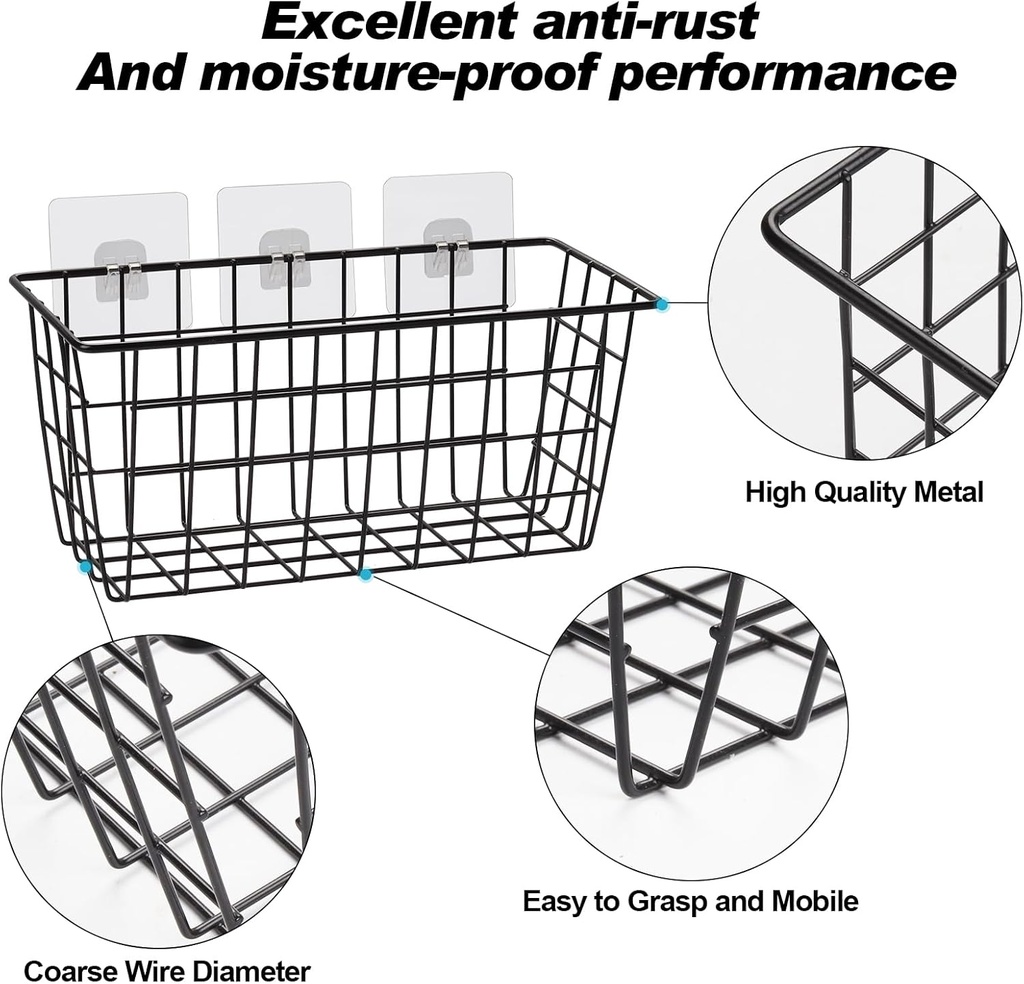 Excellent anti-rust
And moisture-proof performance

High Quality Metal

Easy to Grasp and Mobile

Coarse Wire Diameter