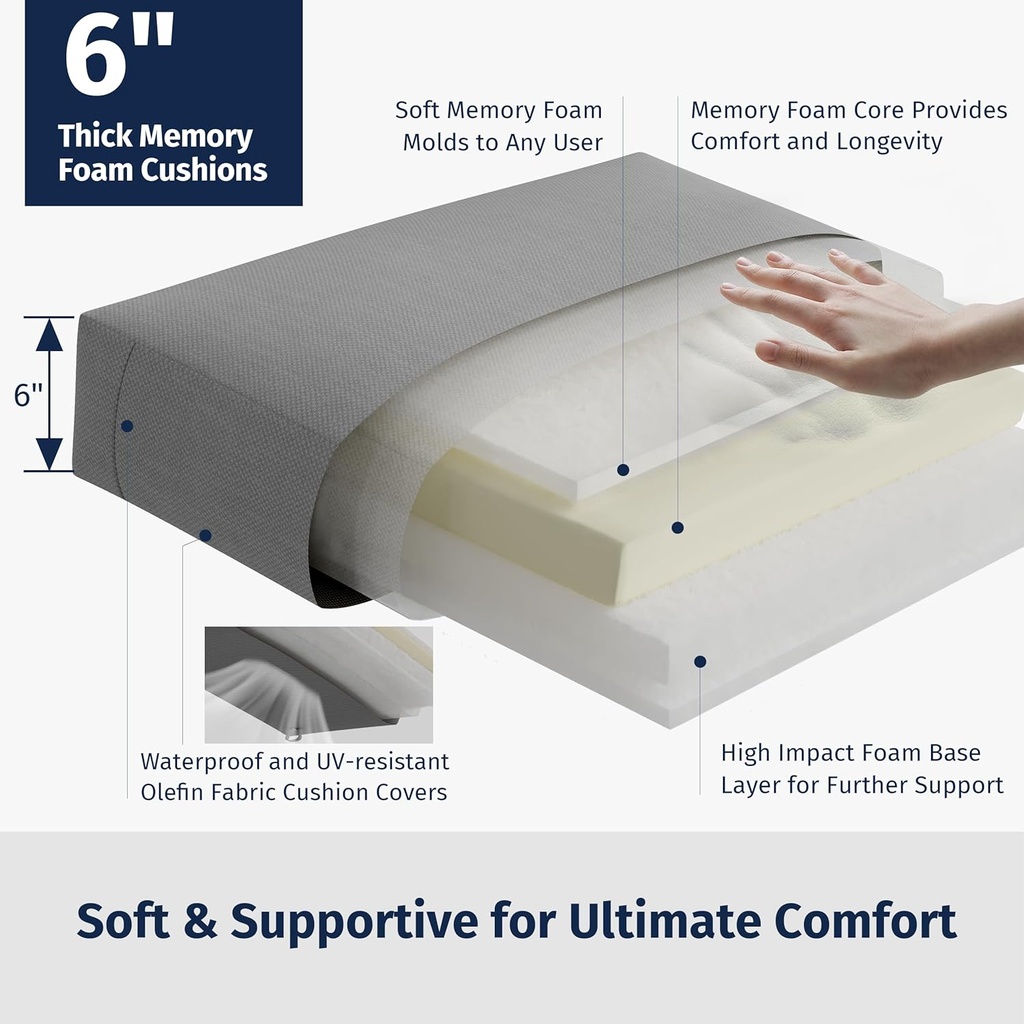 6"

Thick Memory Foam Cushions

Soft Memory Foam Molds to Any User

Memory Foam Core Provides Comfort and Longevity

6"

Waterproof and UV-resistant Olefin Fabric Cushion Covers

High Impact Foam Base Layer for Further Support

Soft & Supportive for Ultimate Comfort