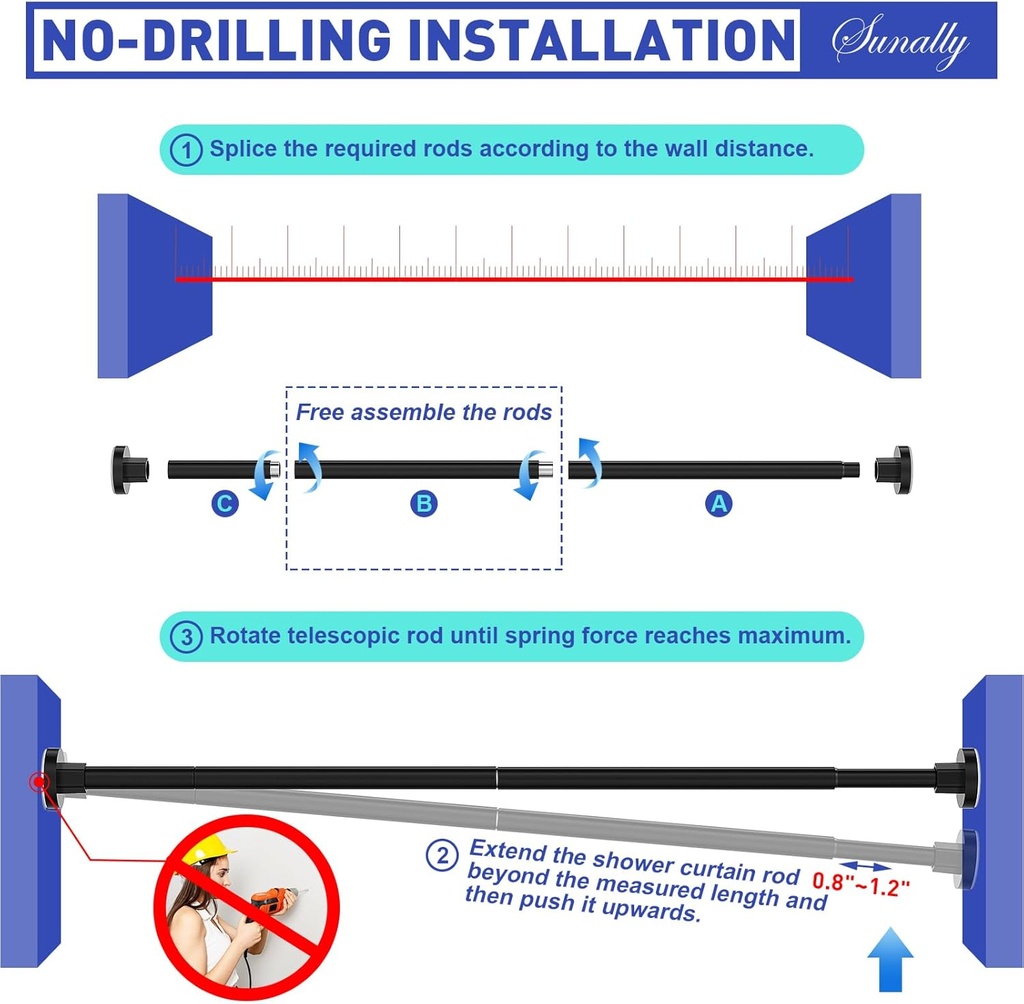 NO-DRILLING INSTALLATION

Sunally

① Splice the required rods according to the wall distance.

Free assemble the rods

C

B

A

③ Rotate telescopic rod until spring force reaches maximum.

② Extend the shower curtain rod beyond the measured length and then push it upwards.

0.8"~1.2"