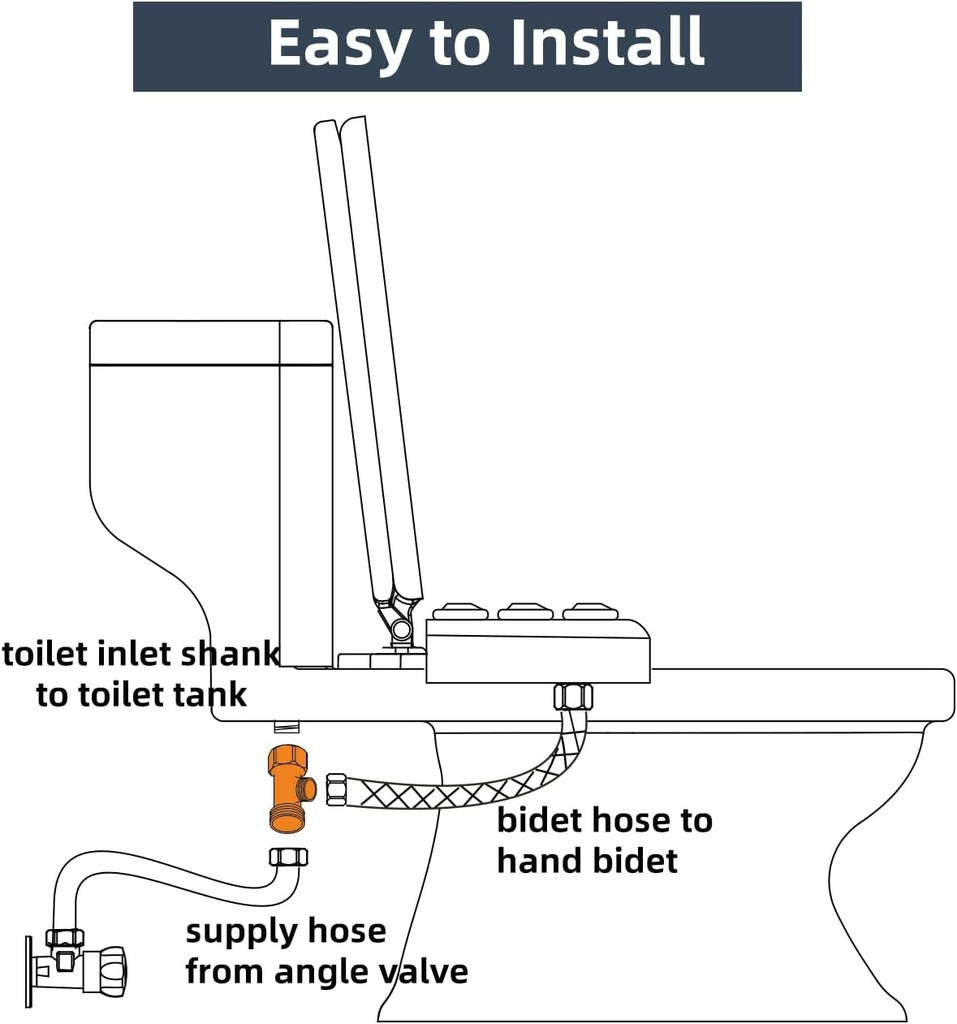 Easy to Install

toilet inlet shank to toilet tank

bidet hose to hand bidet

supply hose from angle valve