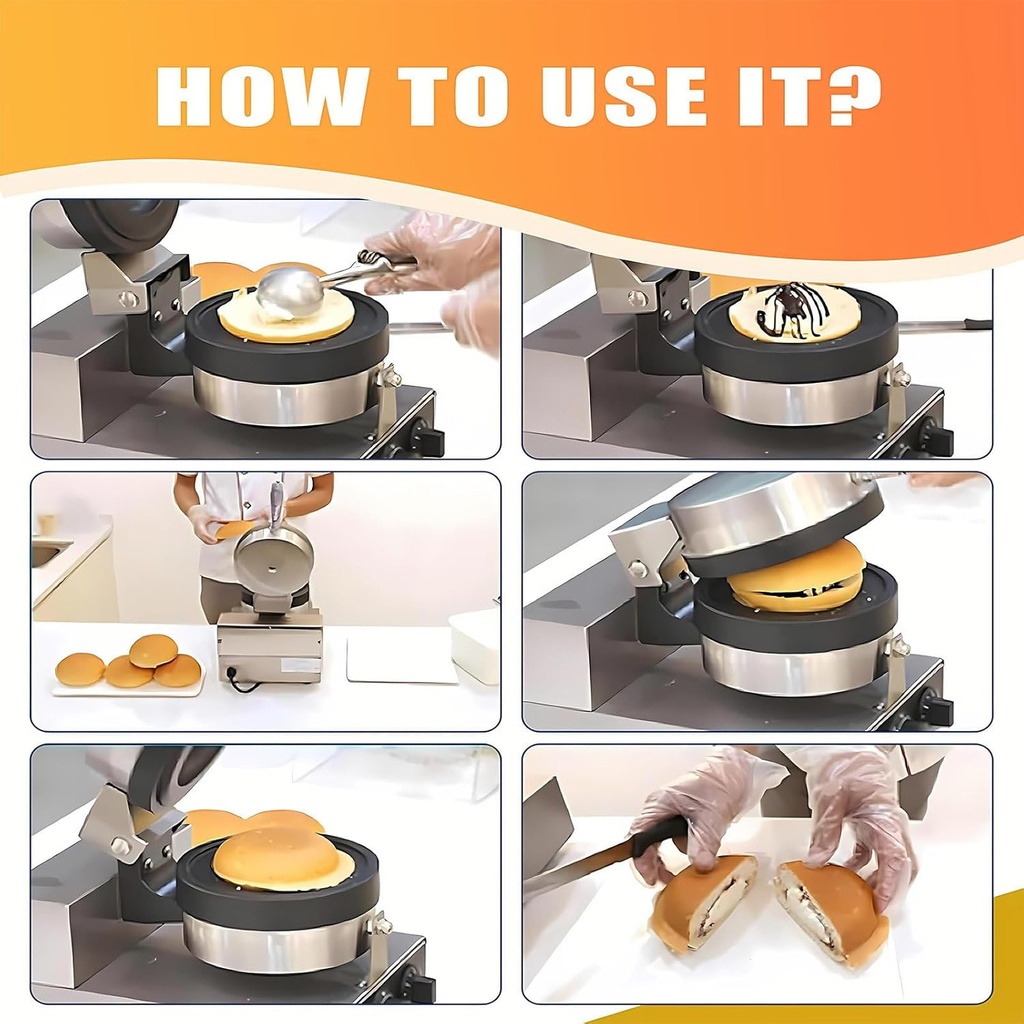 HOW TO USE IT?