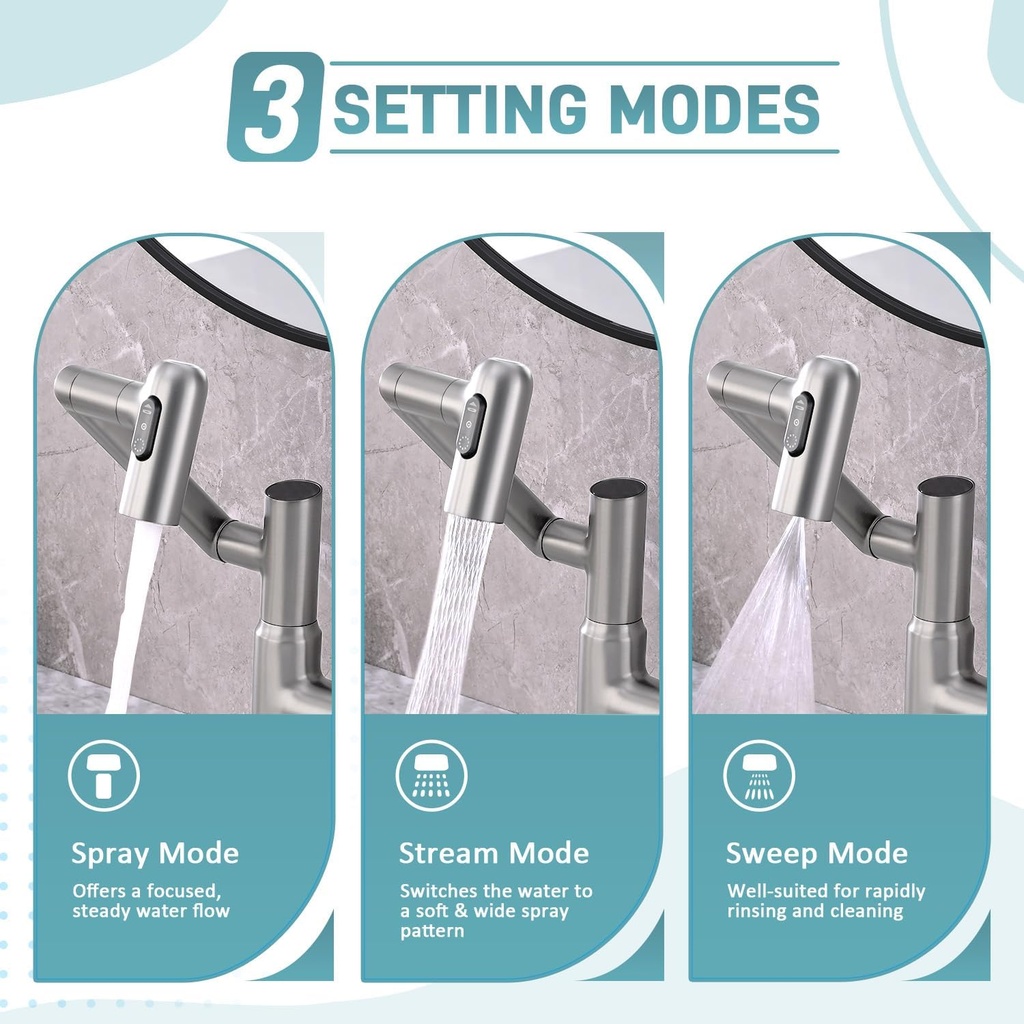 3 SETTING MODES

Spray Mode
Offers a focused, steady water flow

Stream Mode
Switches the water to a soft & wide spray pattern

Sweep Mode
Well-suited for rapidly rinsing and cleaning