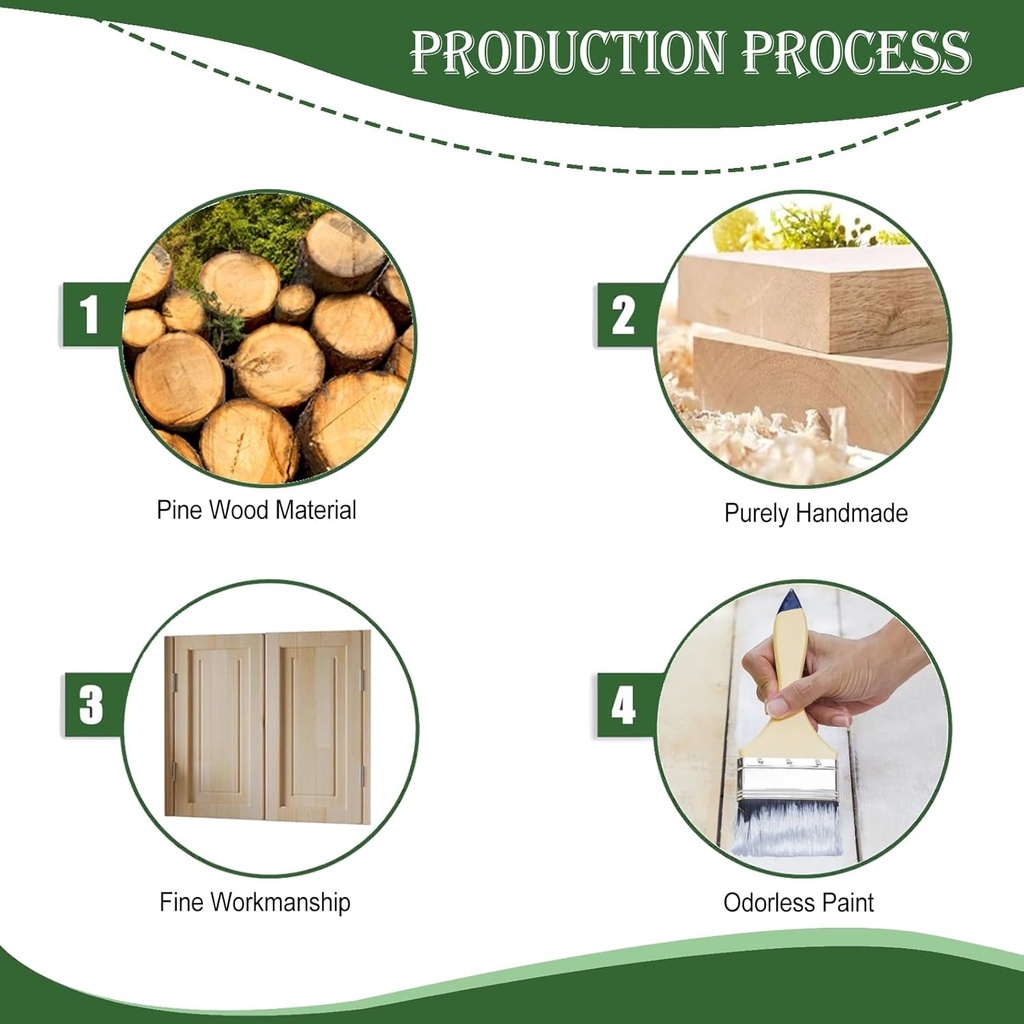 PRODUCTION PROCESS

1

Pine Wood Material

2

Purely Handmade

3

Fine Workmanship

4

Odorless Paint